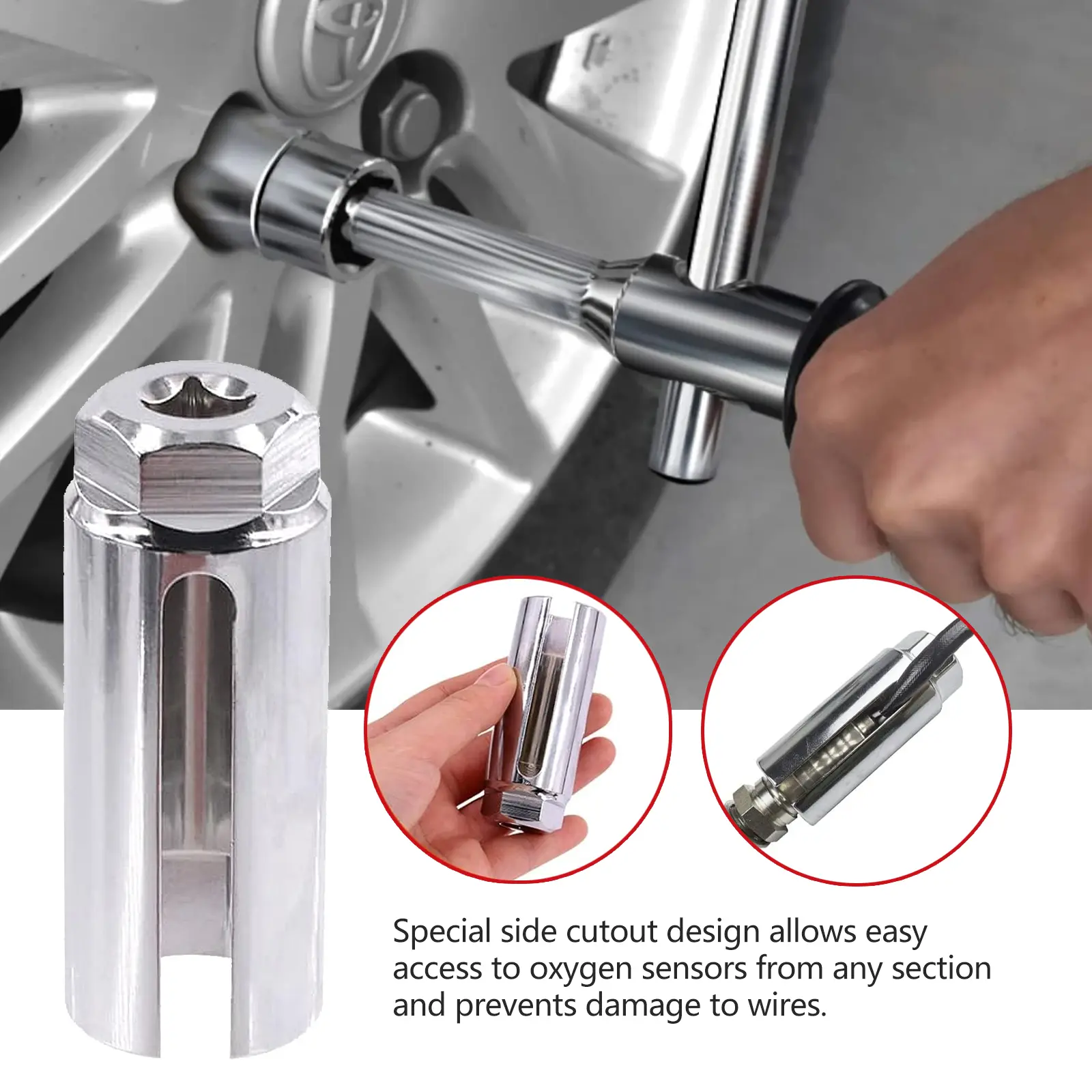 Special side cutout design allows easy access to oxygen sensors from any section and prevents damage to wires.