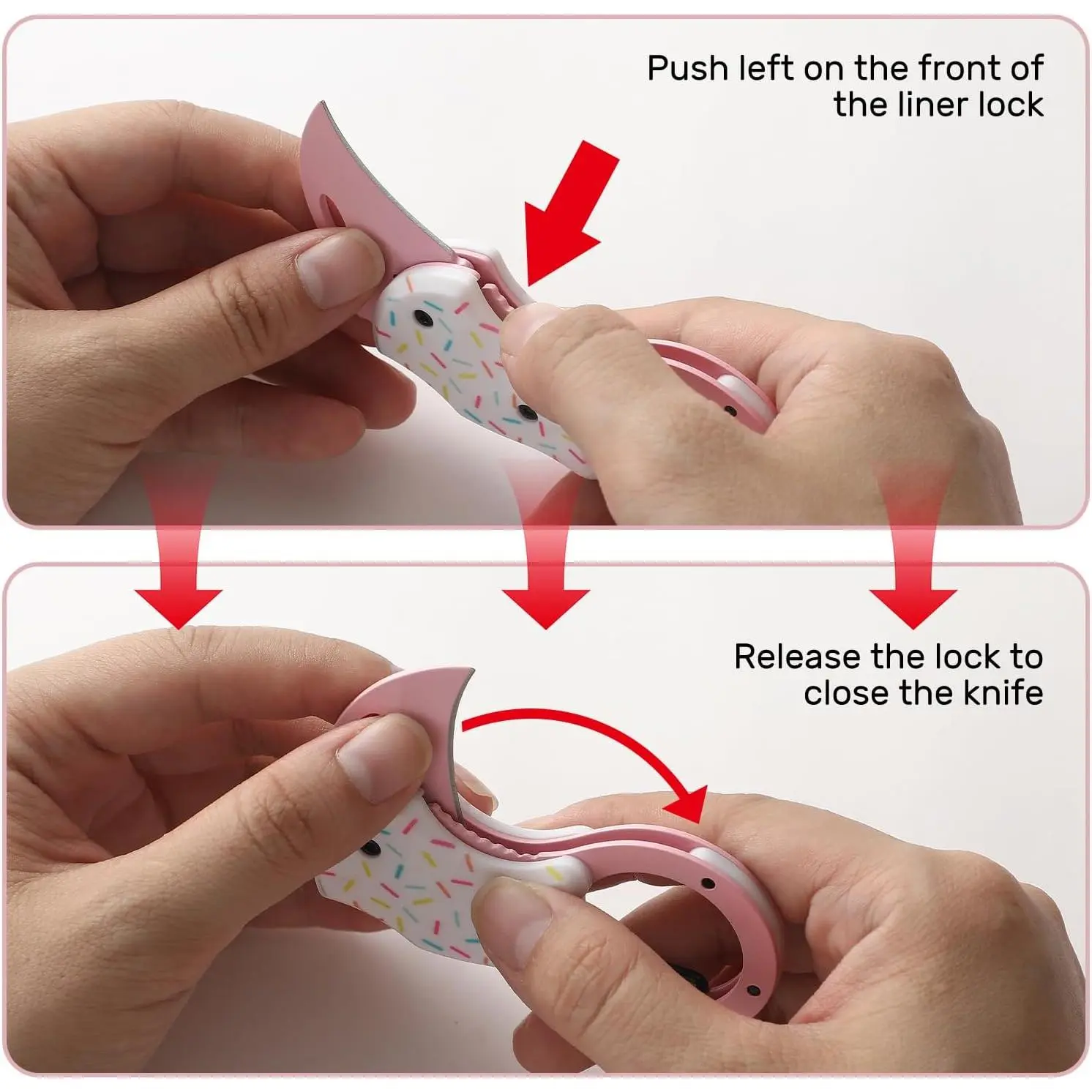 Push left on the front of the liner lock

Release the lock to close the knife