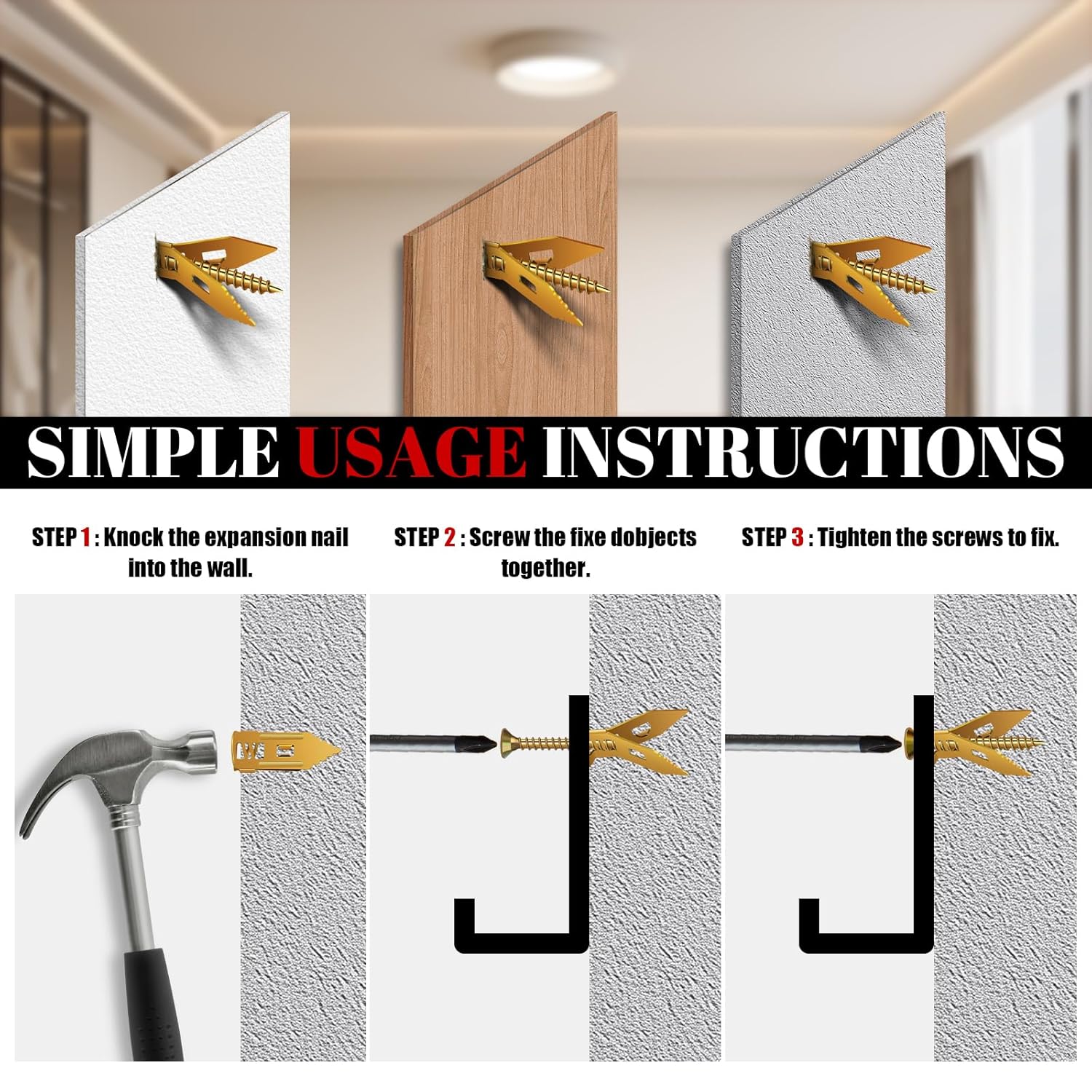 SIMPLE USAGE INSTRUCTIONS

STEP 1 : Knock the expansion nail into the wall.

STEP 2 : Screw the fixe dobjects together.

STEP 3 : Tighten the screws to fix.