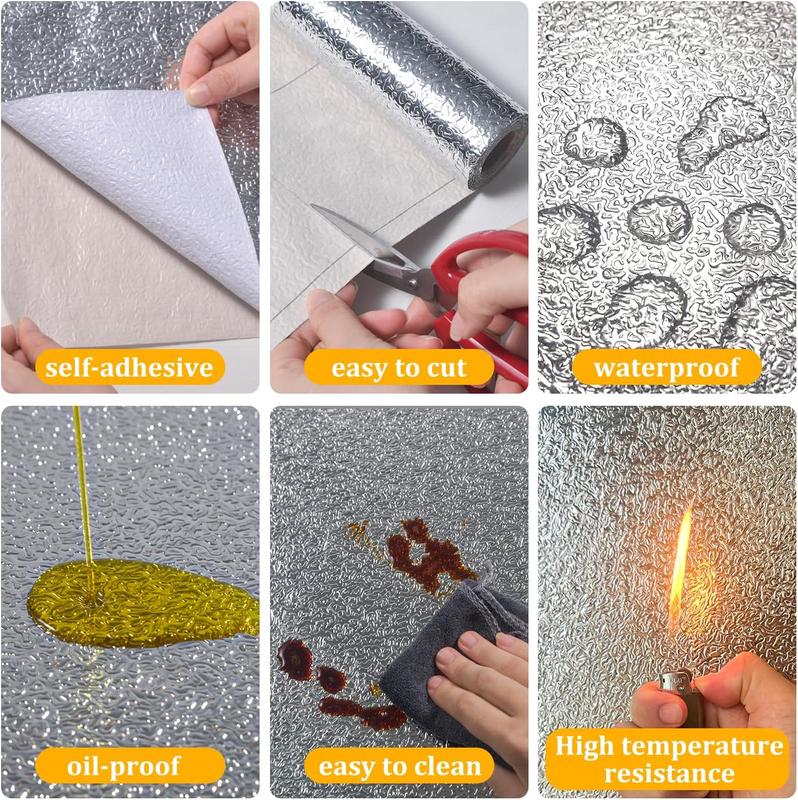 self-adhesive

easy to cut

waterproof

oil-proof

easy to clean

High temperature resistance