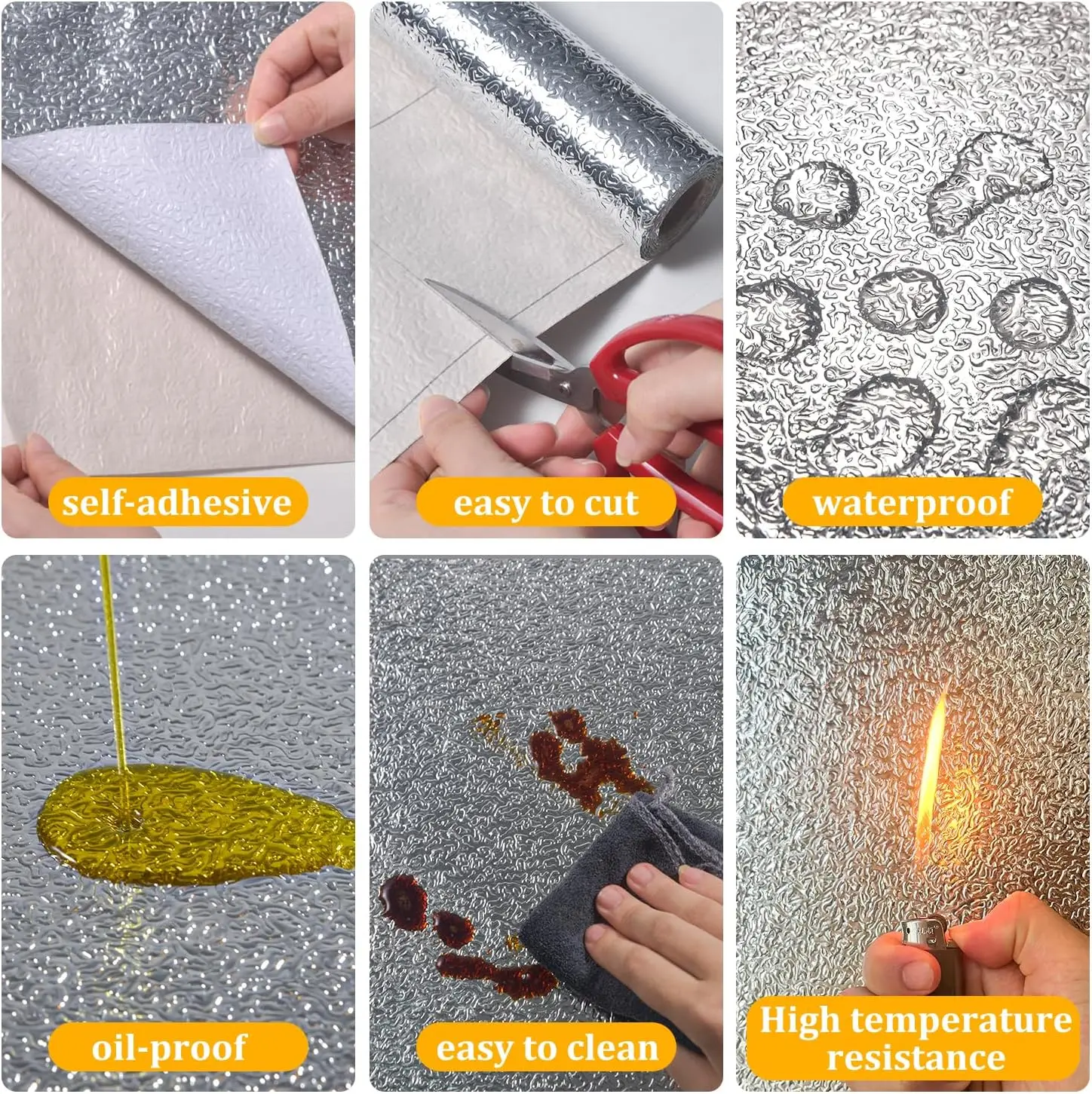 self-adhesive

easy to cut

waterproof

oil-proof

easy to clean

High temperature resistance