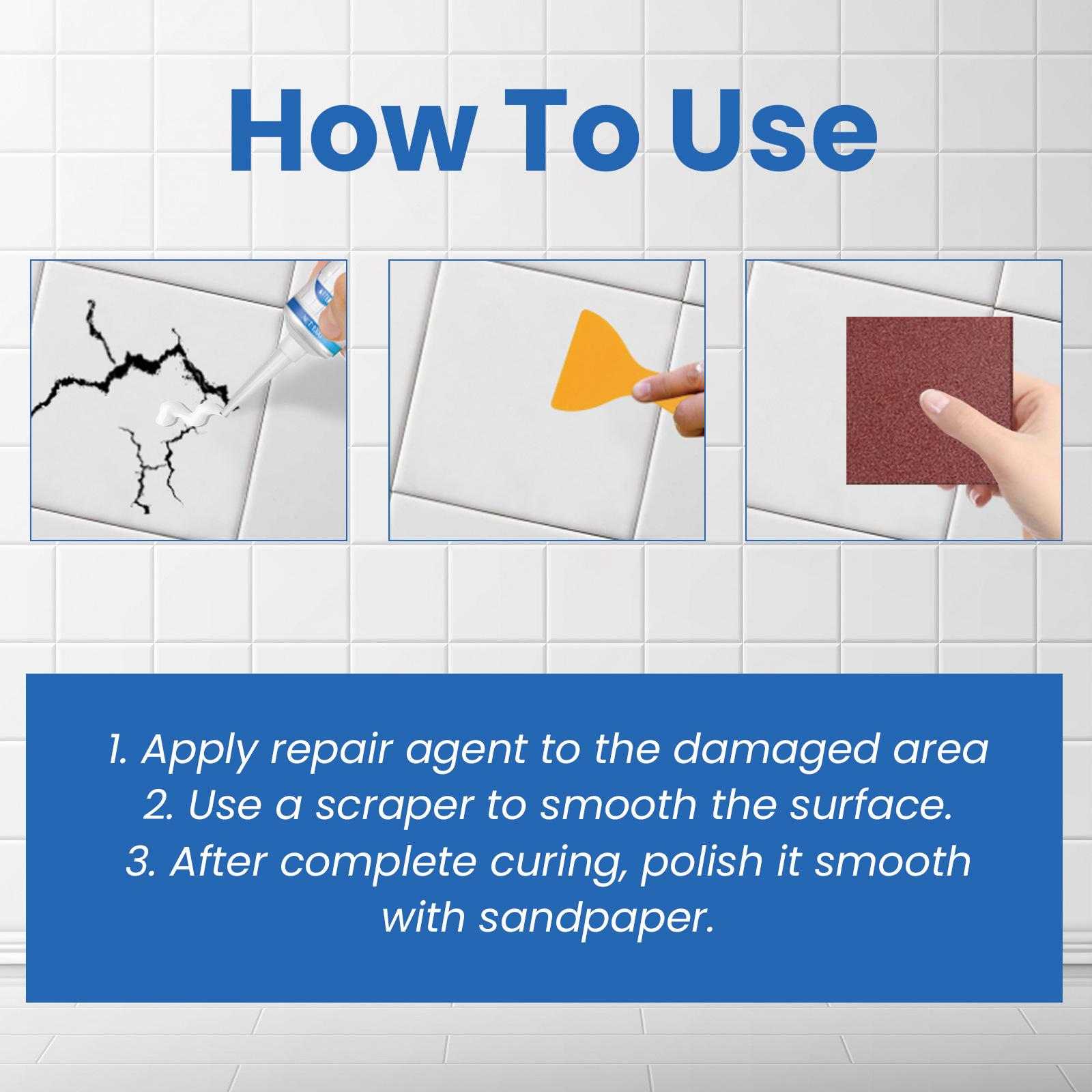 How To Use

1. Apply repair agent to the damaged area
2. Use a scraper to smooth the surface.
3. After complete curing, polish it smooth with sandpaper.