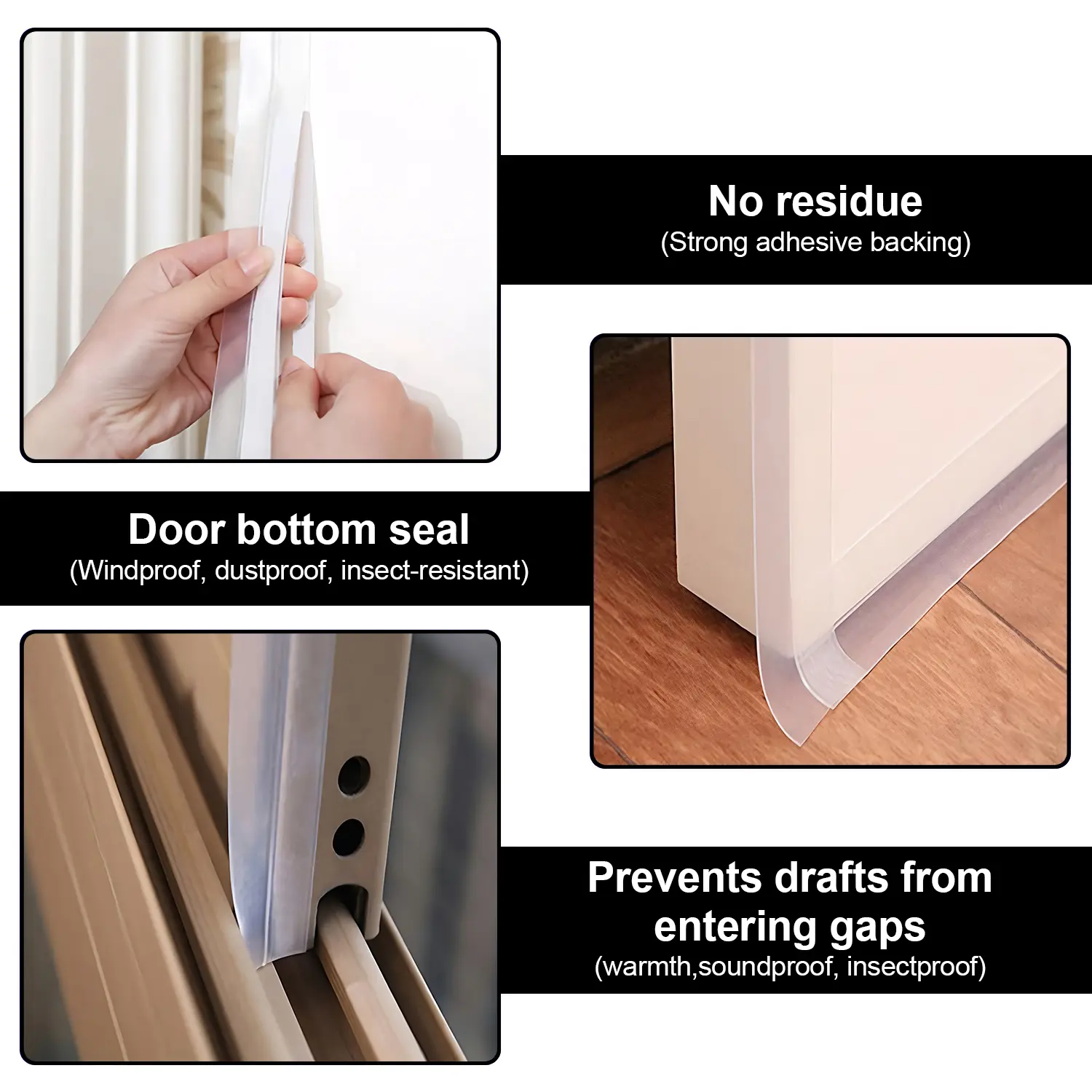 No residue
(Strong adhesive backing)

Door bottom seal
(Windproof, dustproof, insect-resistant)

Prevents drafts from entering gaps
(warmth,soundproof, insectproof)