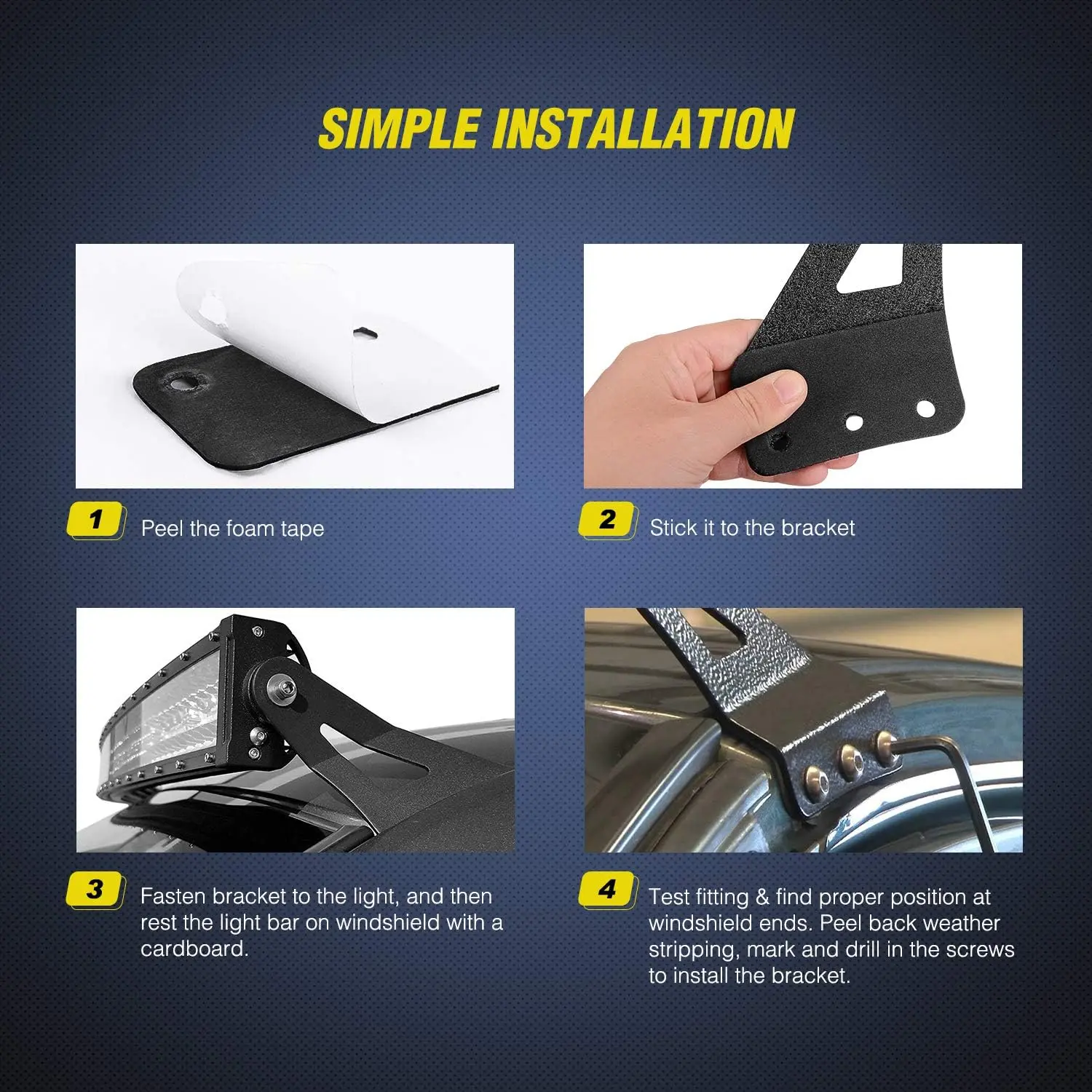 SIMPLE INSTALLATION

1 Peel the foam tape

2 Stick it to the bracket

3 Fasten bracket to the light, and then rest the light bar on windshield with a cardboard.

4 Test fitting & find proper position at windshield ends. Peel back weather stripping, mark and drill in the screws to install the bracket.