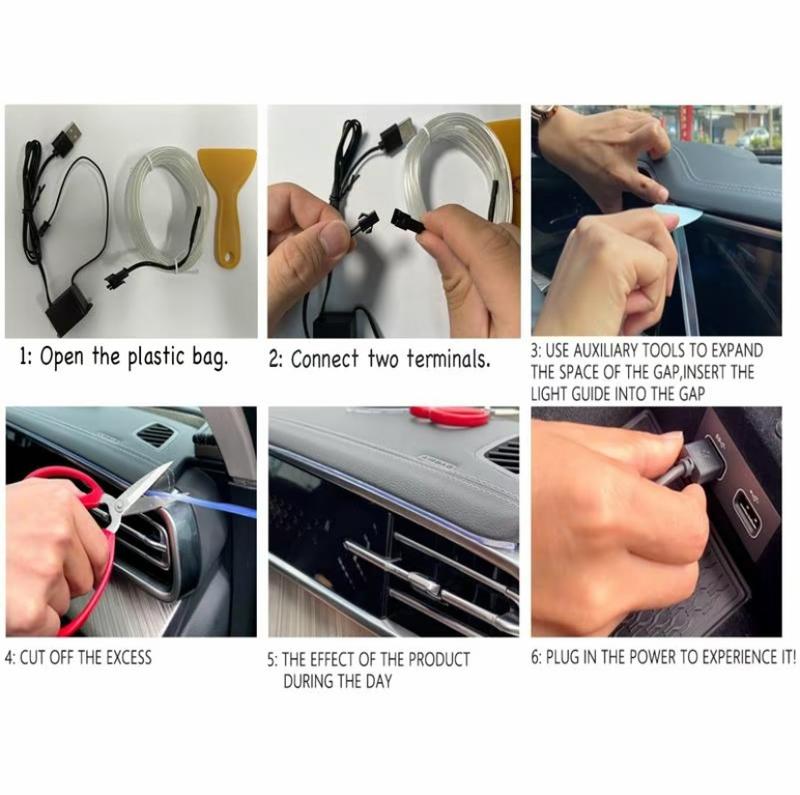 1: Open the plastic bag.

2: Connect two terminals.

3: USE AUXILIARY TOOLS TO EXPAND THE SPACE OF THE GAP,INSERT THE LIGHT GUIDE INTO THE GAP

4: CUT OFF THE EXCESS

5: THE EFFECT OF THE PRODUCT DURING THE DAY

6: PLUG IN THE POWER TO EXPERIENCE IT!