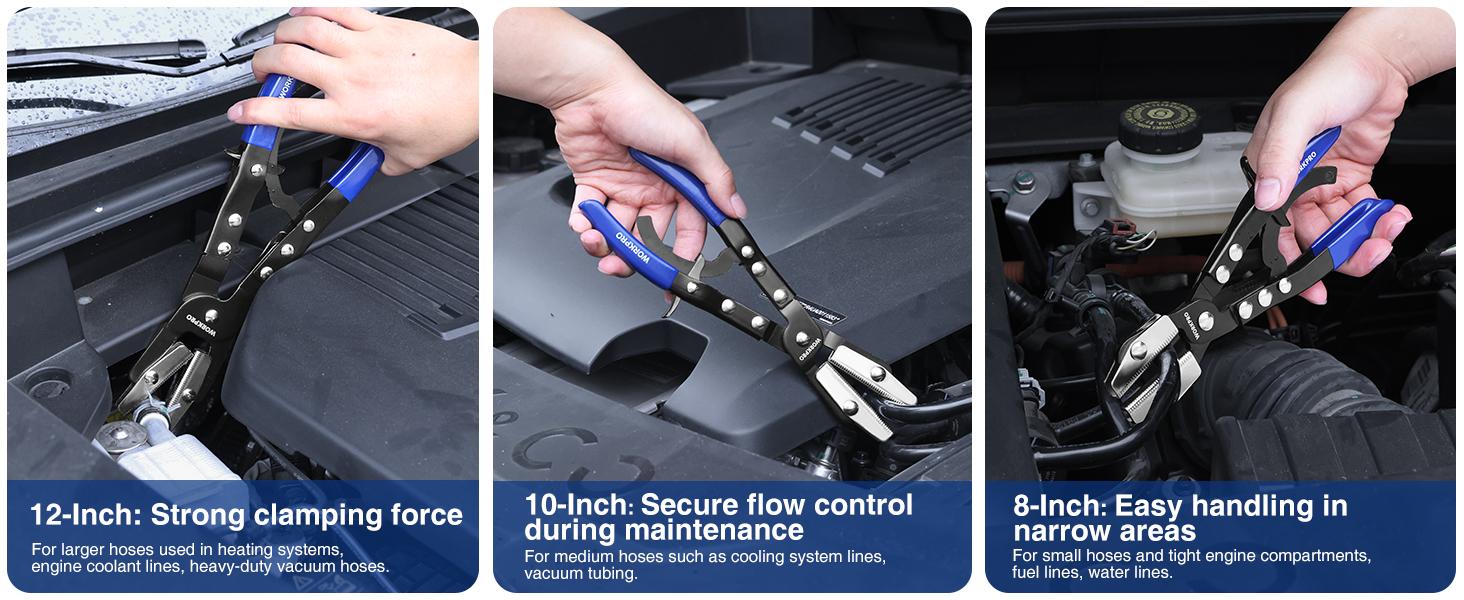 WORKPRO

WORKPRO

12-Inch: Strong clamping force

For larger hoses used in heating systems, engine coolant lines, heavy-duty vacuum hoses.

WORKPRO

WORKPRO

10-Inch: Secure flow control during maintenance

For medium hoses such as cooling system lines, vacuum tubing.

WORKPRO

WORKPRO

8-Inch: Easy handling in narrow areas

For small hoses and tight engine compartments, fuel lines, water lines.