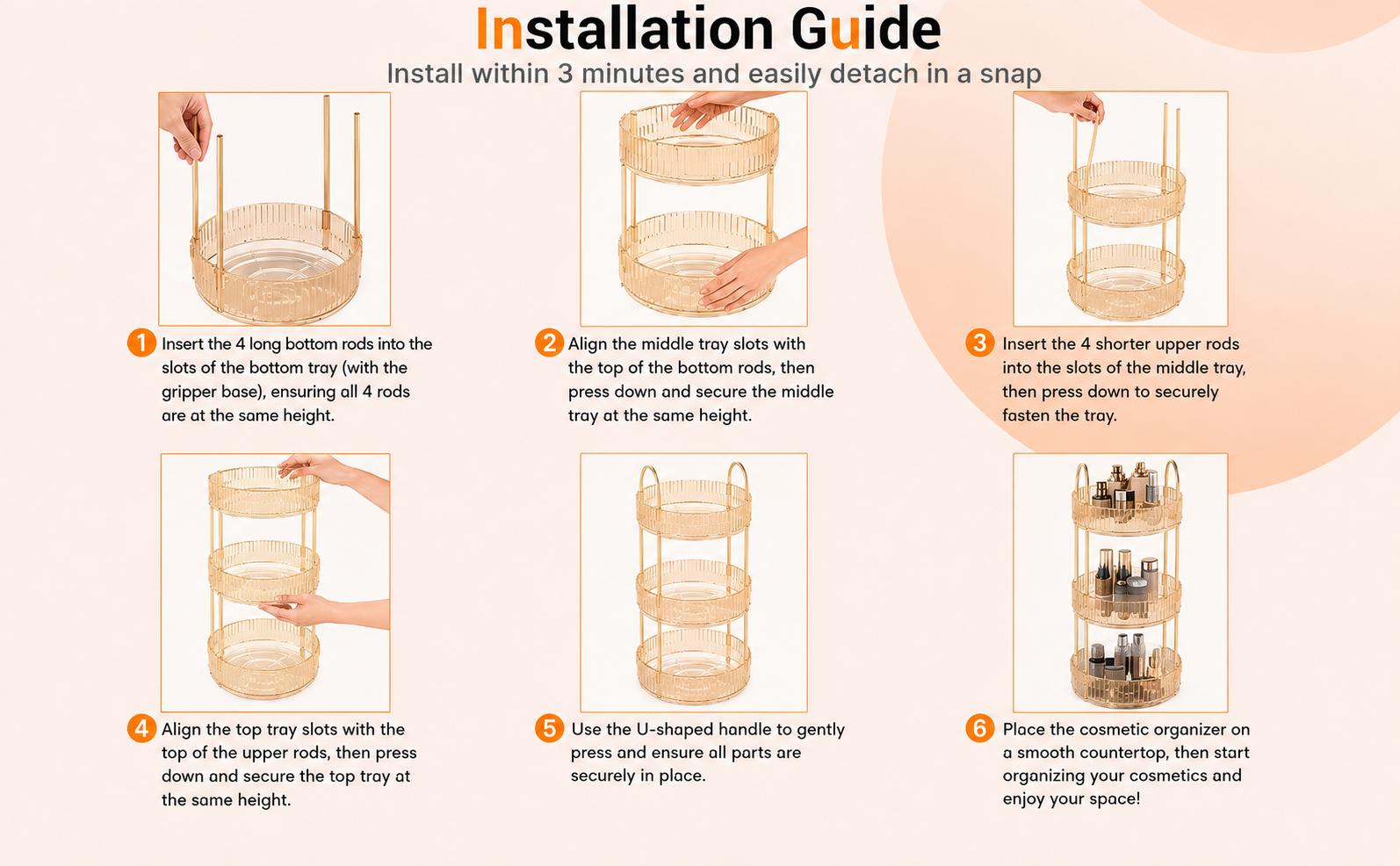 Installation Guide

Install within 3 minutes and easily detach in a snap

1 Insert the 4 long bottom rods into the slots of the bottom tray (with the gripper base), ensuring all 4 rods are at the same height.

2 Align the middle tray slots with the top of the bottom rods, then press down and secure the middle tray at the same height.

3 Insert the 4 shorter upper rods into the slots of the middle tray, then press down to securely fasten the tray.

4 Align the top tray slots with the top of the upper rods, then press down and secure the top tray at the same height.

5 Use the U-shaped handle to gently press and ensure all parts are securely in place.

6 Place the cosmetic organizer on a smooth countertop, then start organizing your cosmetics and enjoy your space!