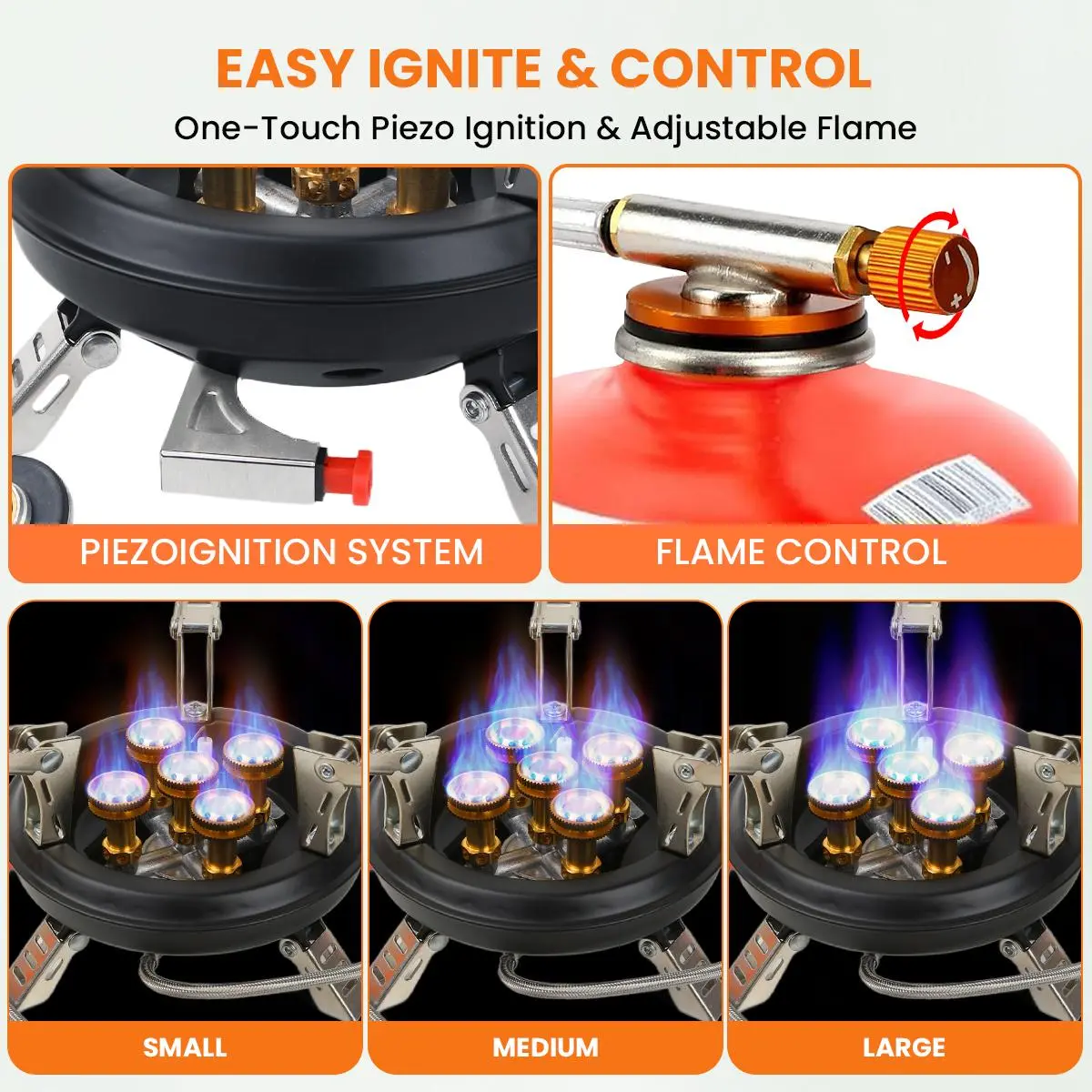 EASY IGNITE & CONTROL

One-Touch Piezo Ignition & Adjustable Flame

PIEZOIGNITION SYSTEM

FLAME CONTROL

SMALL

MEDIUM

LARGE