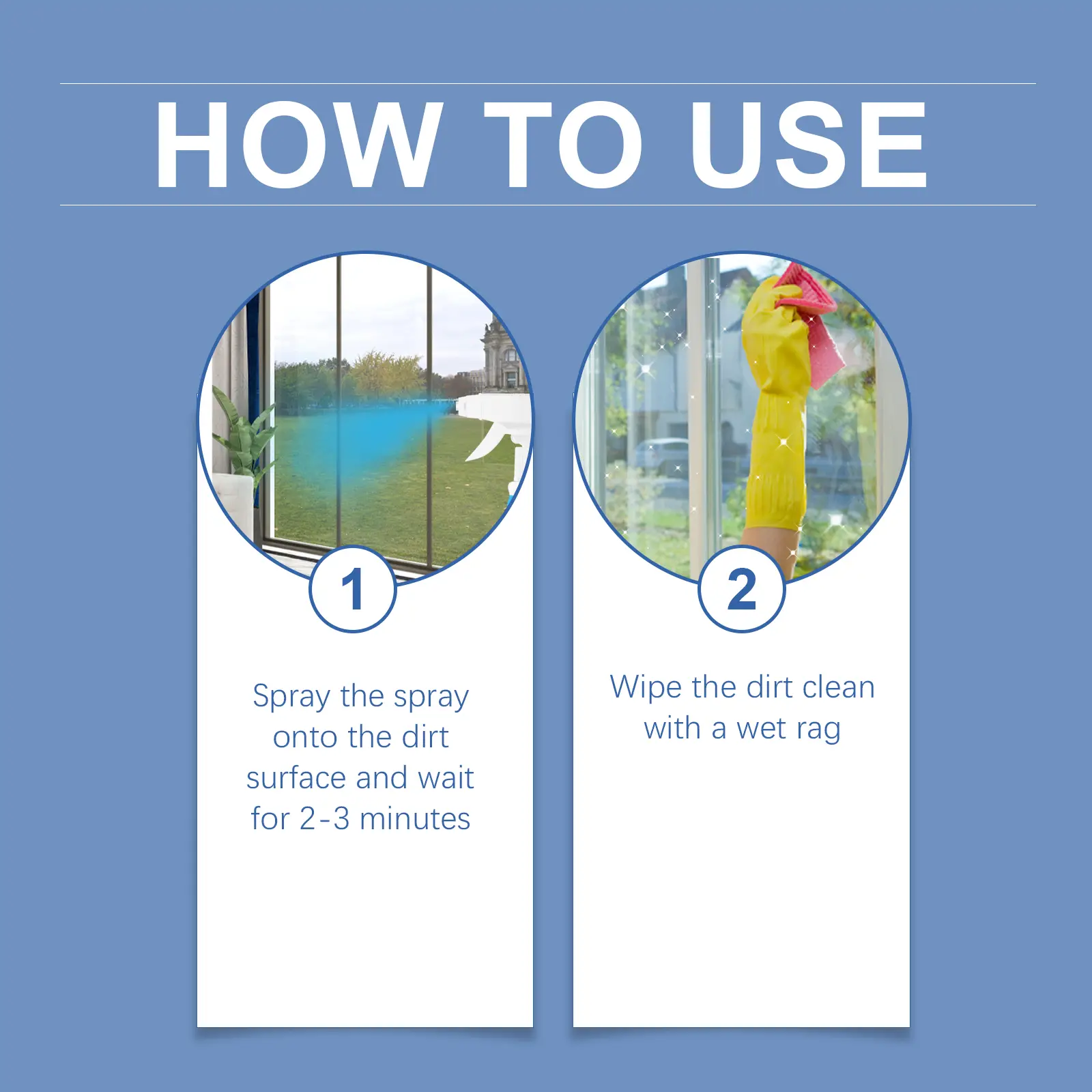 HOW TO USE

1

Spray the spray onto the dirt surface and wait for 2-3 minutes

2

Wipe the dirt clean with a wet rag