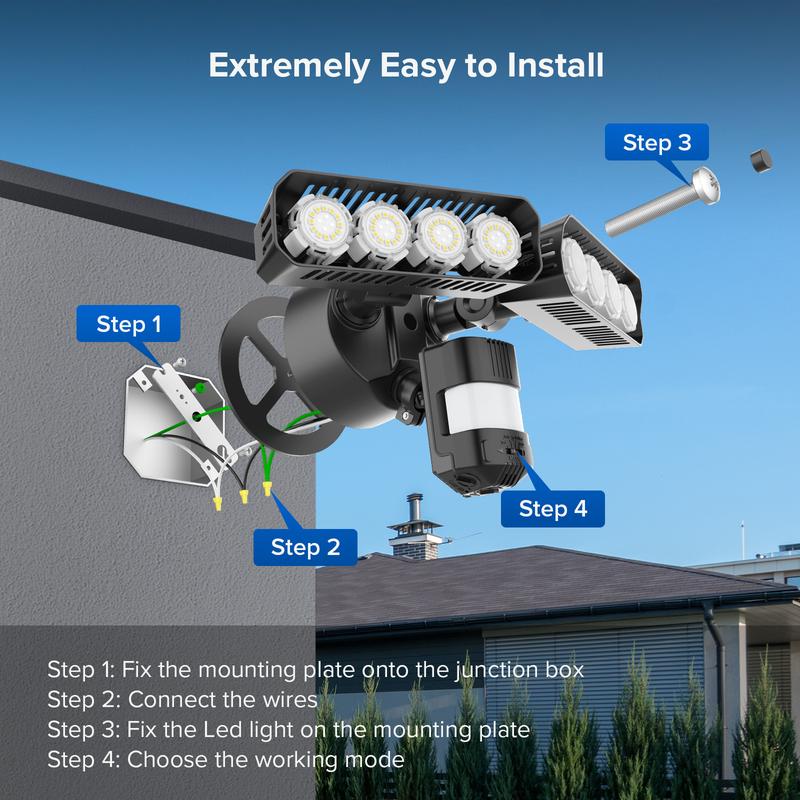 Extremely Easy to Install

Step 3

Step 1

Step 4

Step 2

Step 1: Fix the mounting plate onto the junction box
Step 2: Connect the wires
Step 3: Fix the Led light on the mounting plate
Step 4: Choose the working mode