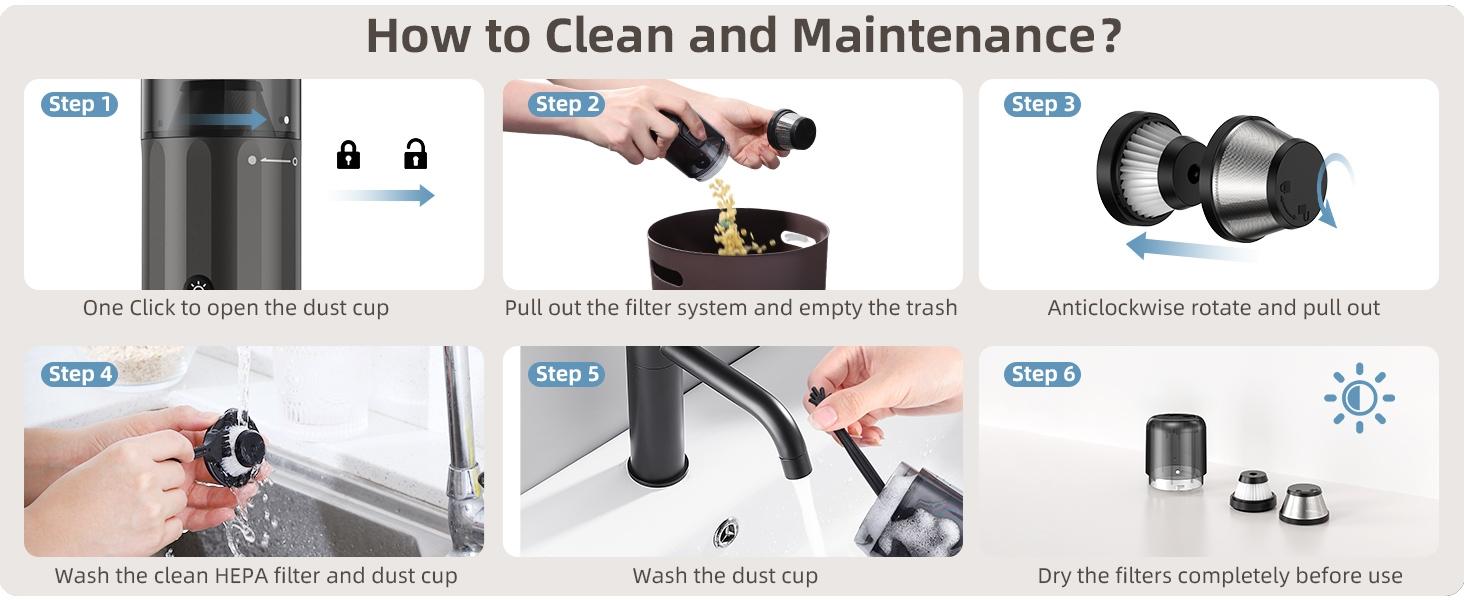 How to Clean and Maintenance?

Step 1
One Click to open the dust cup

Step 2
Pull out the filter system and empty the trash

Step 3
Anticlockwise rotate and pull out

Step 4
Wash the clean HEPA filter and dust cup

Step 5
Wash the dust cup

Step 6
Dry the filters completely before use