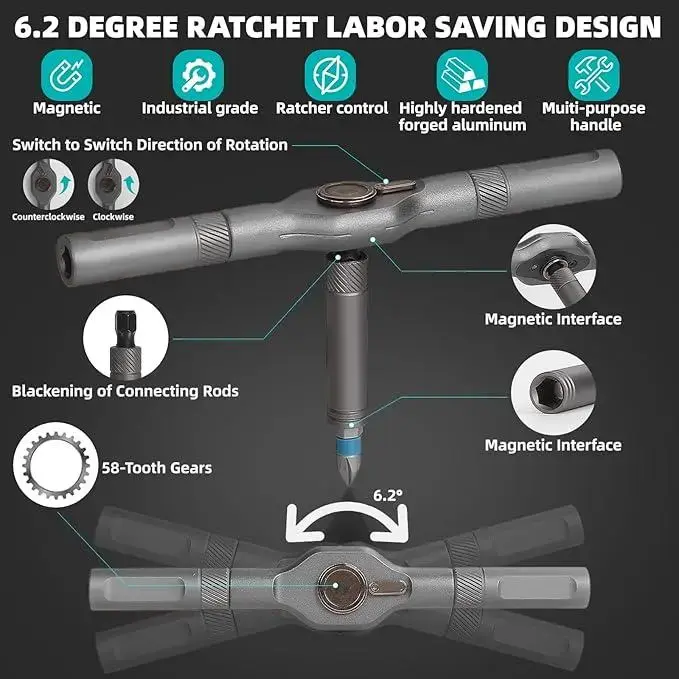 6.2 DEGREE RATCHET LABOR SAVING DESIGN

Magnetic

Industrial grade

Ratcher control

Highly hardened forged aluminum

Muiti-purpose handle

Switch to Switch Direction of Rotation

Counterclockwise

Clockwise

Magnetic Interface

Blackening of Connecting Rods

Magnetic Interface

58-Tooth Gears

6.2°