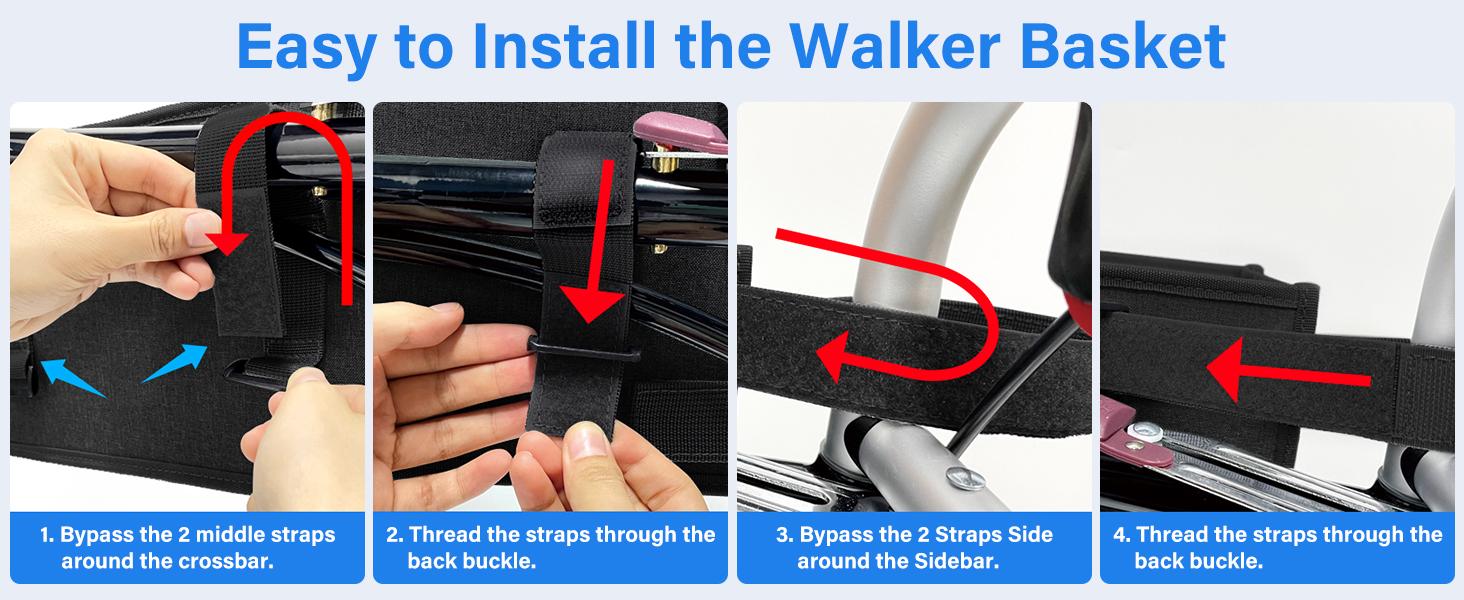 Easy to Install the Walker Basket

1. Bypass the 2 middle straps around the crossbar.

2. Thread the straps through the back buckle.

3. Bypass the 2 Straps Side around the Sidebar.

4. Thread the straps through the back buckle.