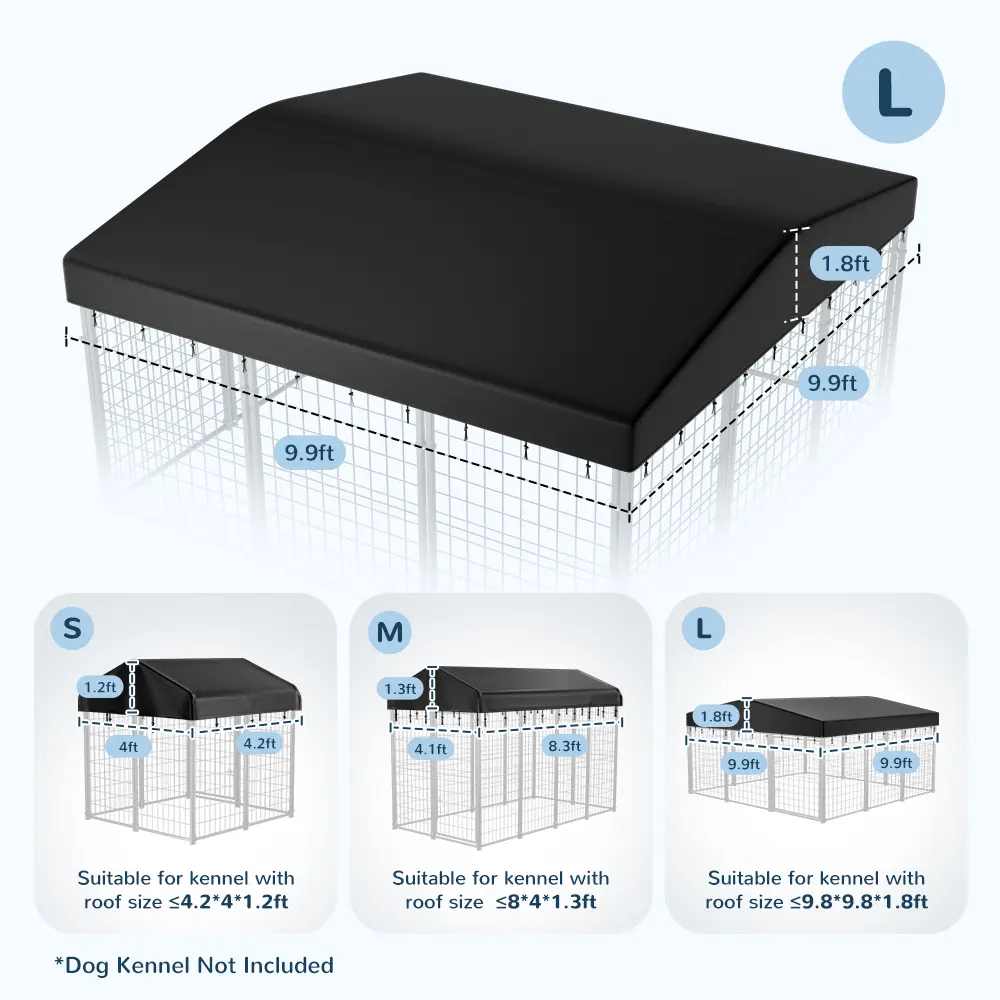 L

1.8ft

9.9ft

9.9ft

S

1.2ft

4ft

4.2ft

Suitable for kennel with roof size ≤4.2*4*1.2ft

M

1.3ft

4.1ft

8.3ft

Suitable for kennel with roof size ≤8*4*1.3ft

L

1.8ft

9.9ft

9.9ft

Suitable for kennel with roof size ≤9.8*9.8*1.8ft

*Dog Kennel Not Included