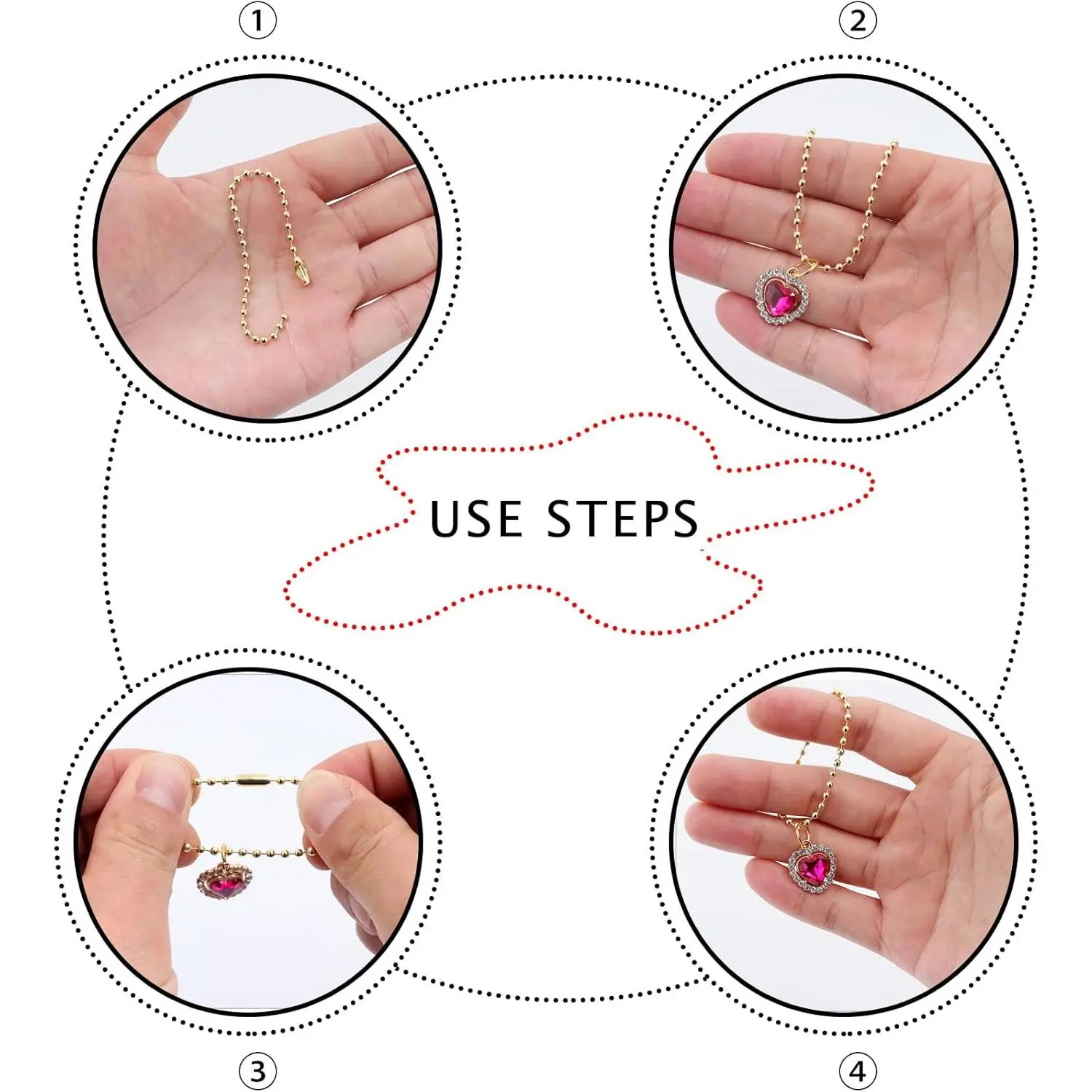 ①

②

USE STEPS

③

④