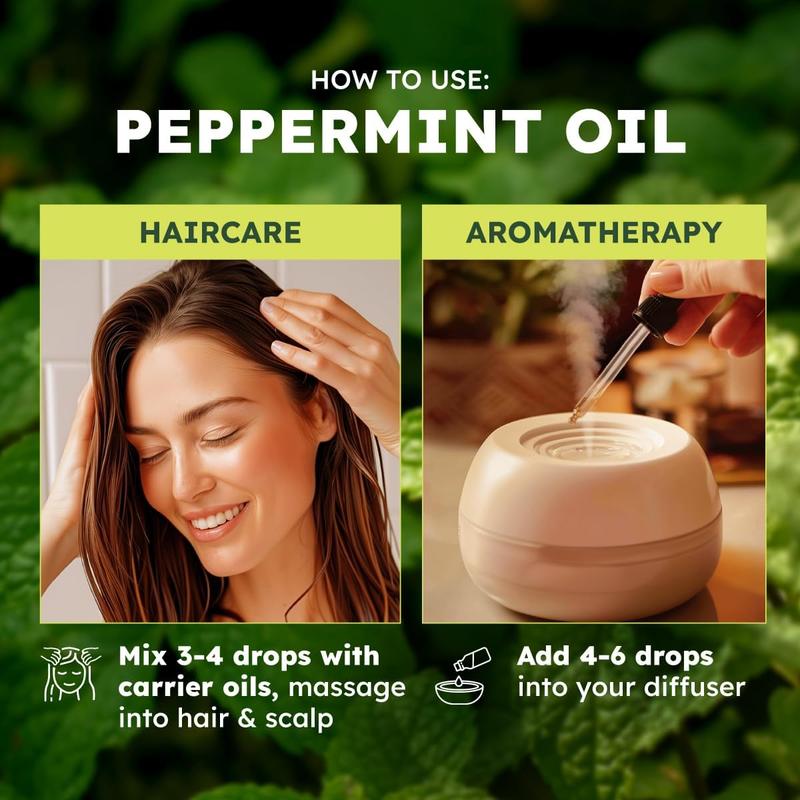 HOW TO USE:
PEPPERMINT OIL

HAIRCARE

Mix 3-4 drops with carrier oils, massage into hair & scalp

AROMATHERAPY

Add 4-6 drops into your diffuser