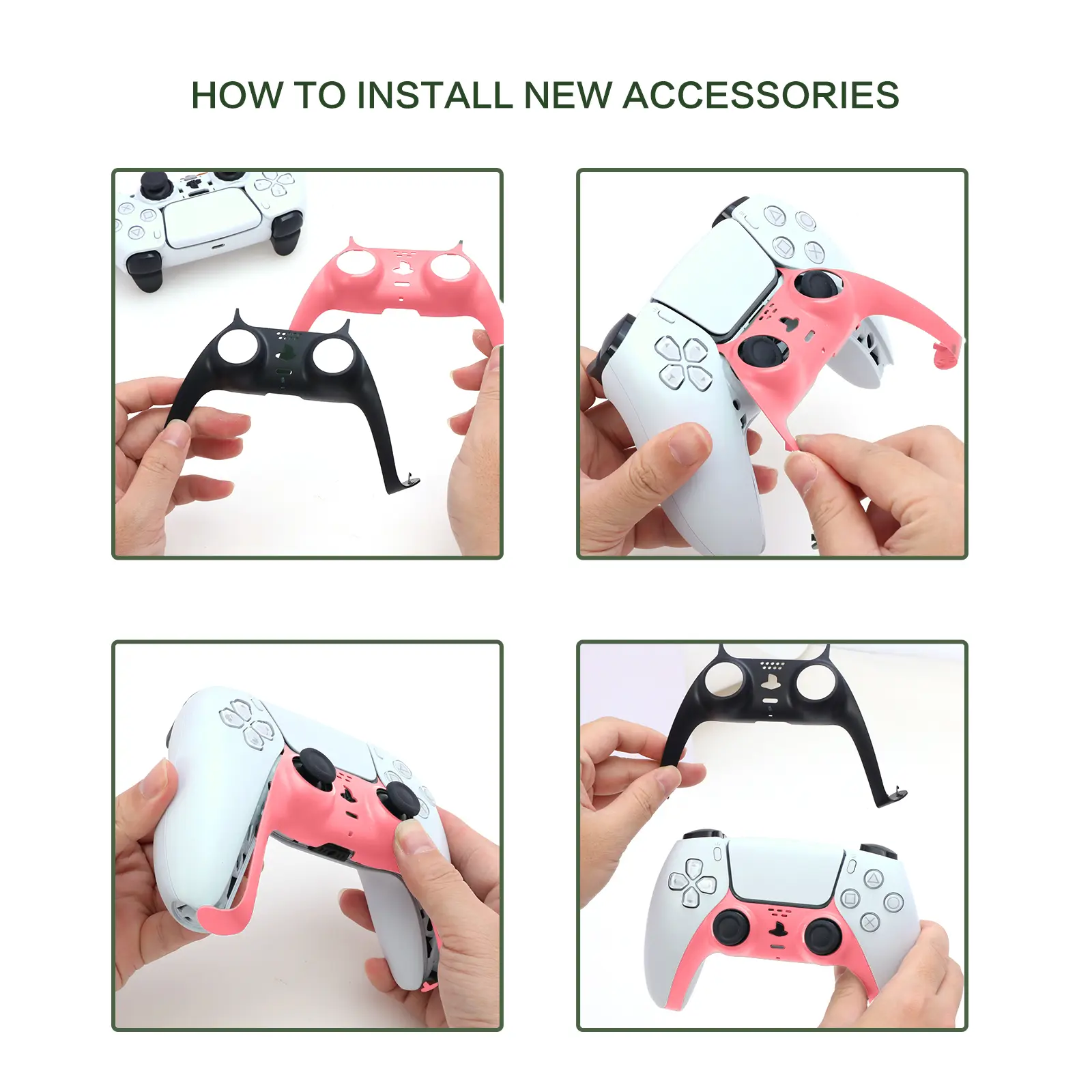 HOW TO INSTALL NEW ACCESSORIES