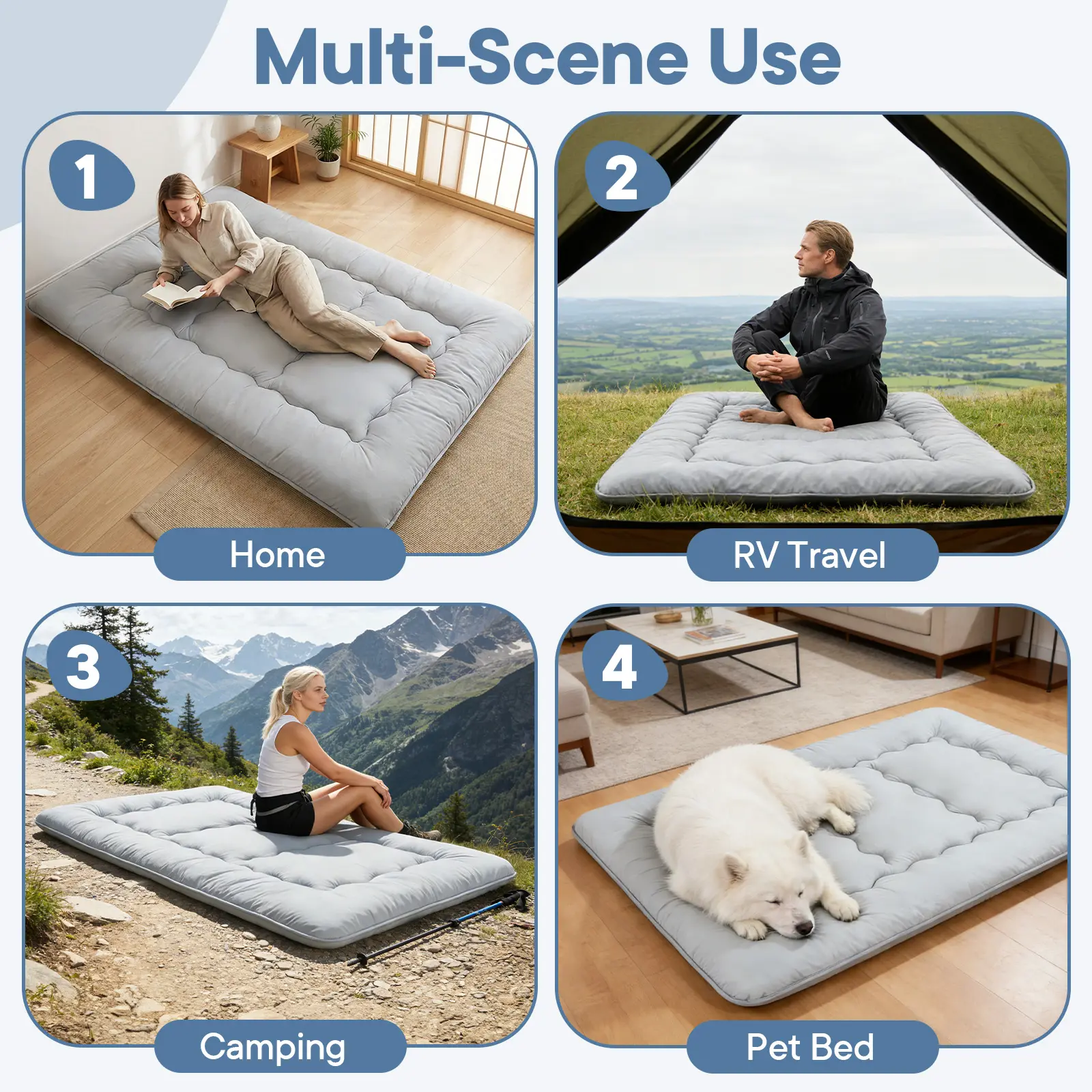 Multi-Scene Use

1

Home

2

RV Travel

3

Camping

4

Pet Bed