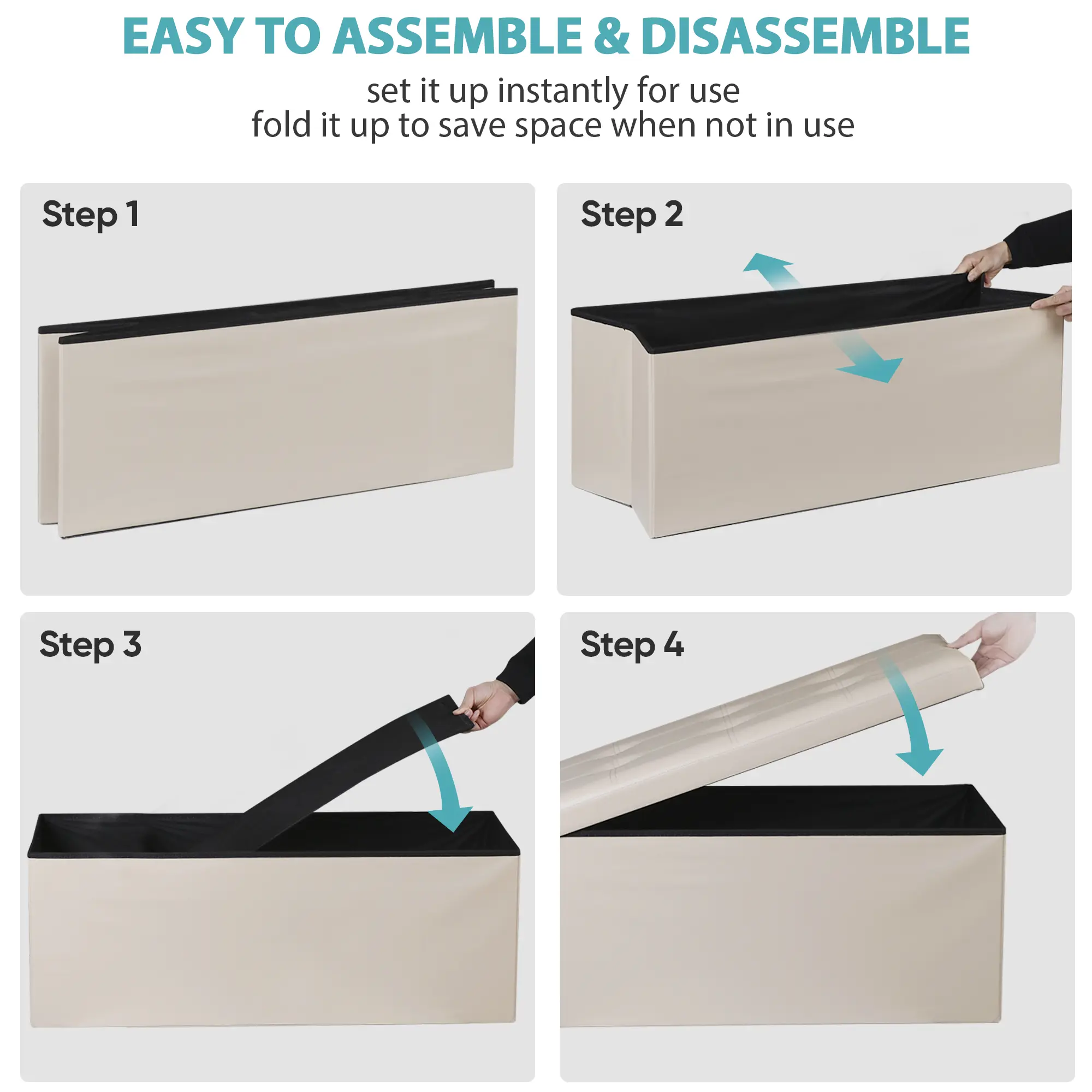 EASY TO ASSEMBLE & DISASSEMBLE
set it up instantly for use
fold it up to save space when not in use

Step 1

Step 2

Step 3

Step 4