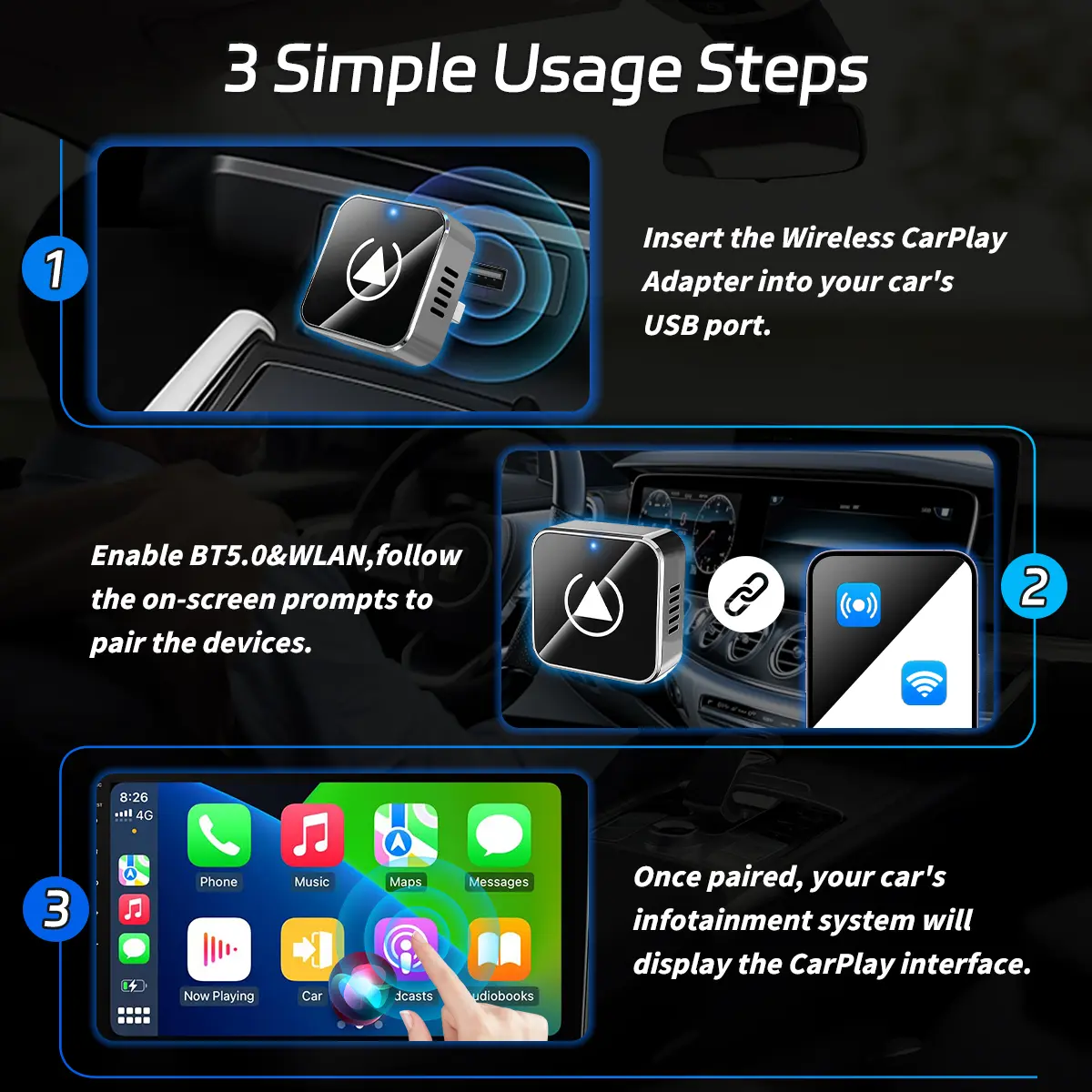 3 Simple Usage Steps

1

Insert the Wireless CarPlay Adapter into your car's USB port.

Enable BT5.0&WLAN,follow the on-screen prompts to pair the devices.

2

3

8:26
4G

Phone
Music
Maps
Messages
Now Playing
Car
dcasts
udiobooks

Once paired, your car's infotainment system will display the CarPlay interface.