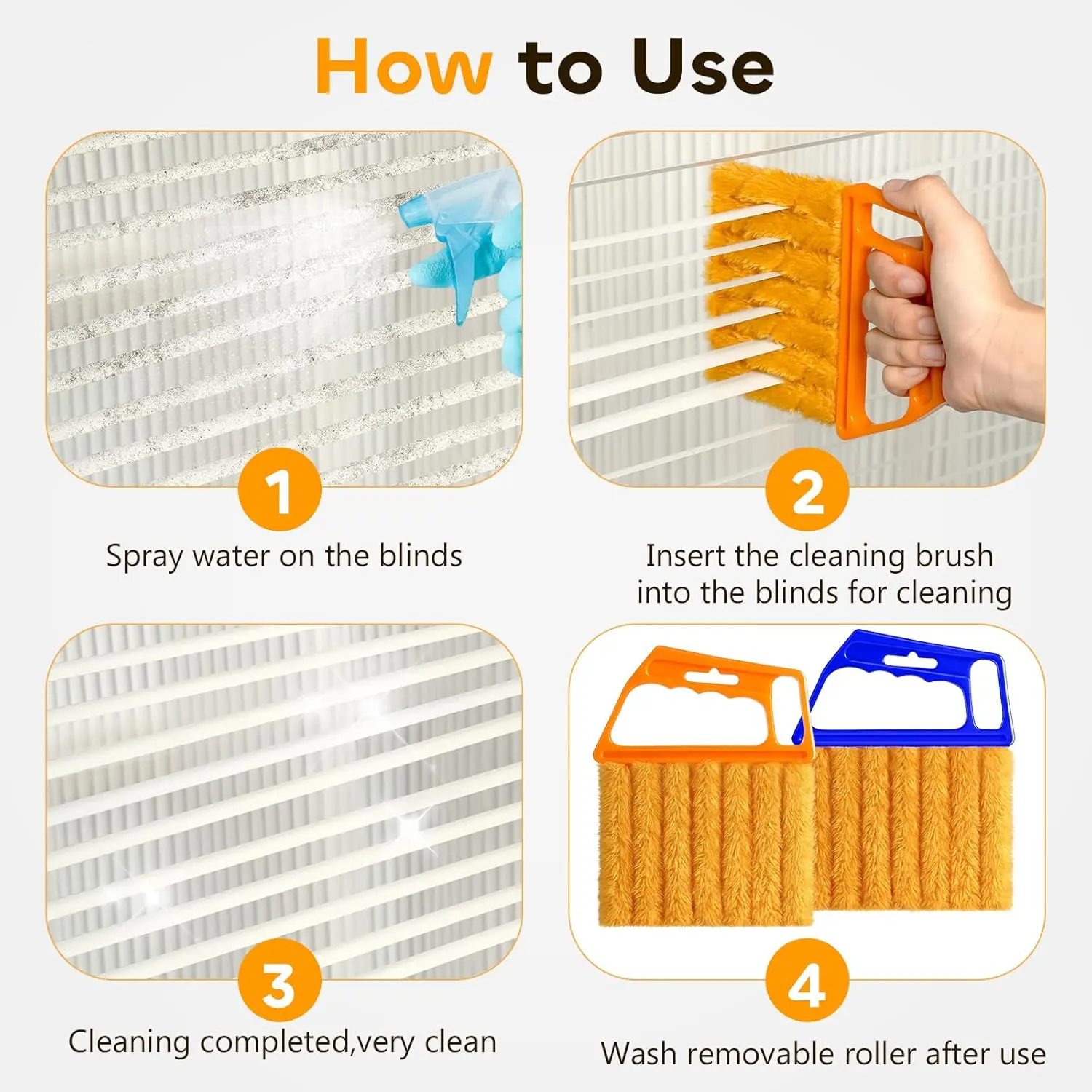 How to Use

1
Spray water on the blinds

2
Insert the cleaning brush into the blinds for cleaning

3
Cleaning completed,very clean

4
Wash removable roller after use