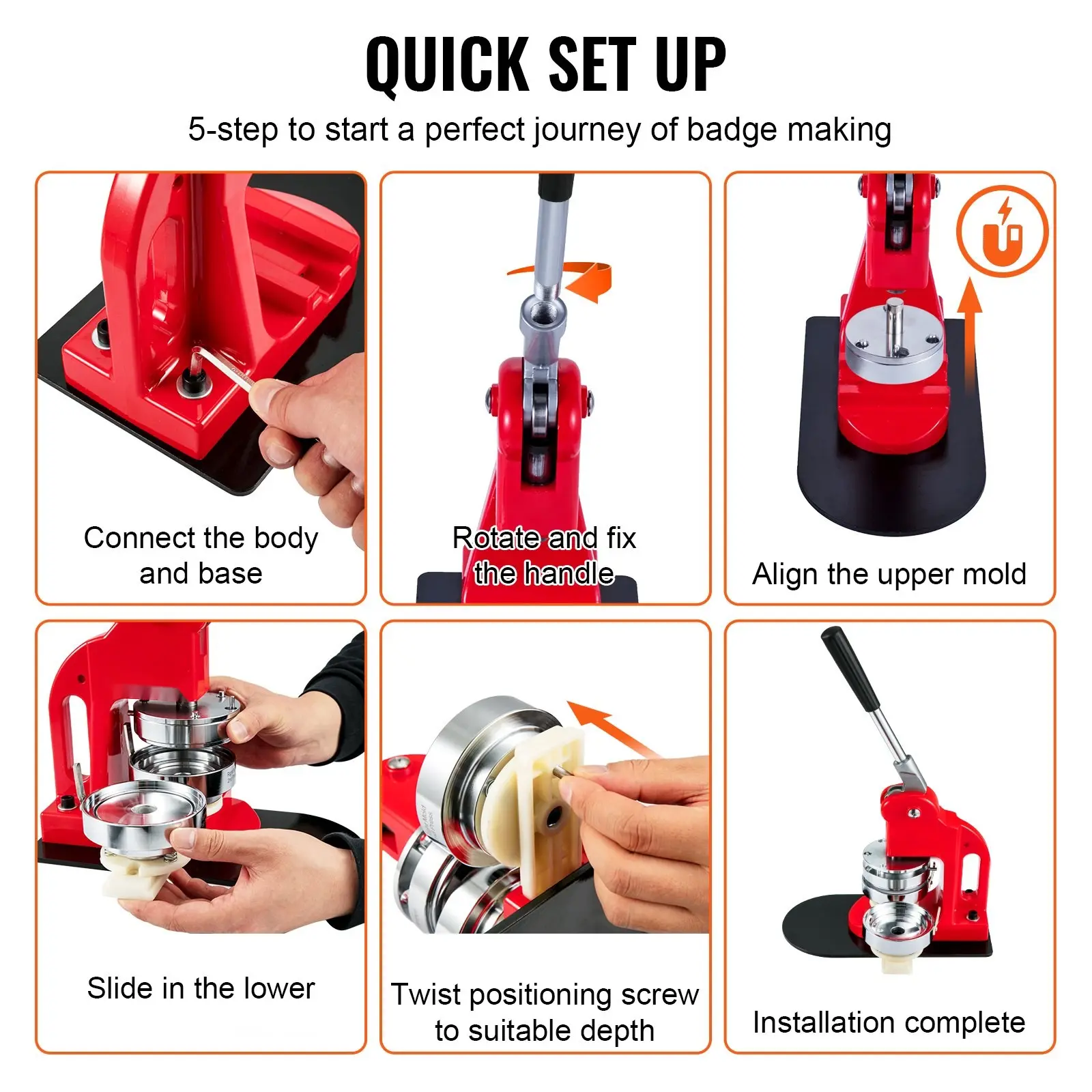 QUICK SET UP

5-step to start a perfect journey of badge making

Connect the body and base

Rotate and fix the handle

Align the upper mold

Slide in the lower

Twist positioning screw to suitable depth

Installation complete