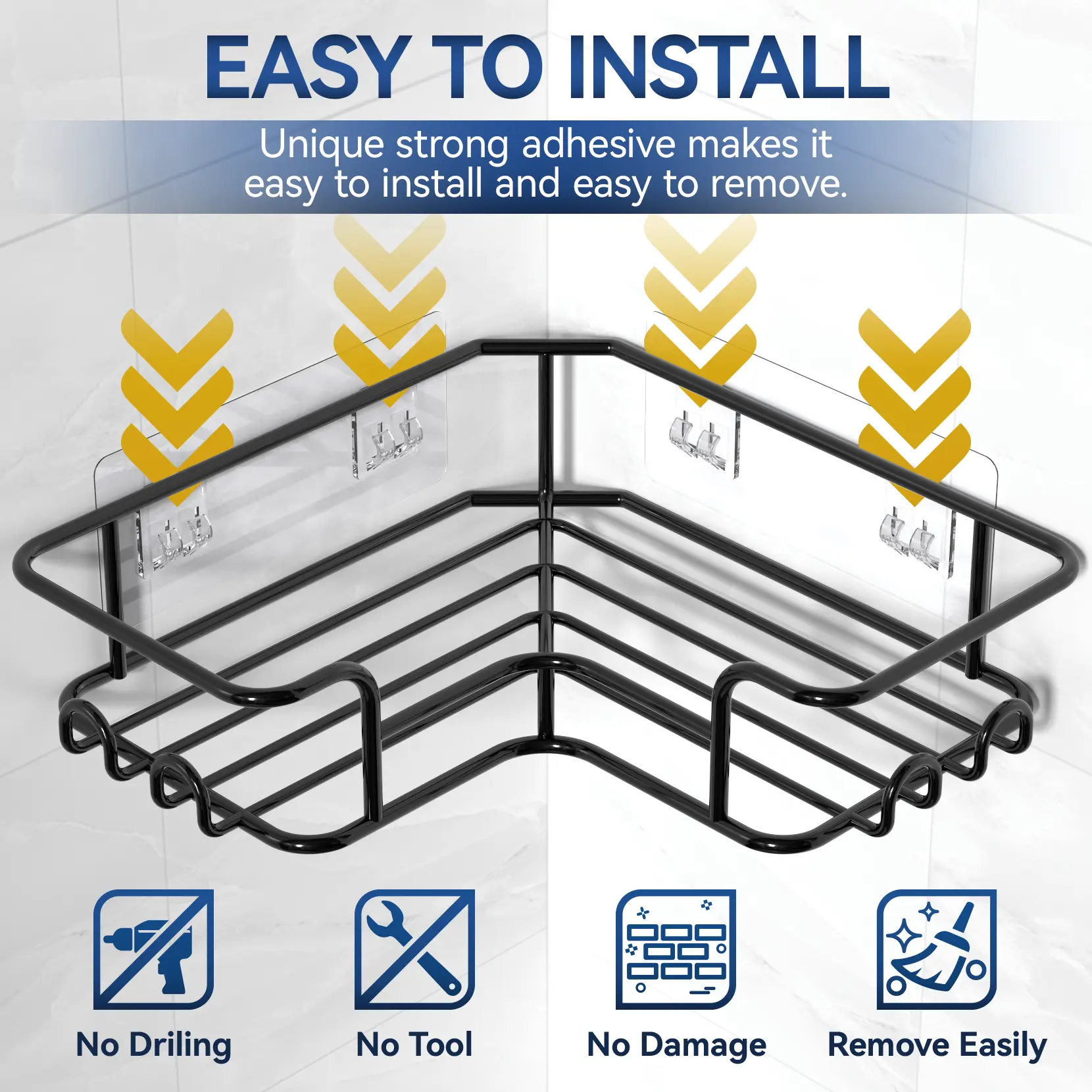 EASY TO INSTALL

Unique strong adhesive makes it easy to install and easy to remove.

No Driling

No Tool

No Damage

Remove Easily