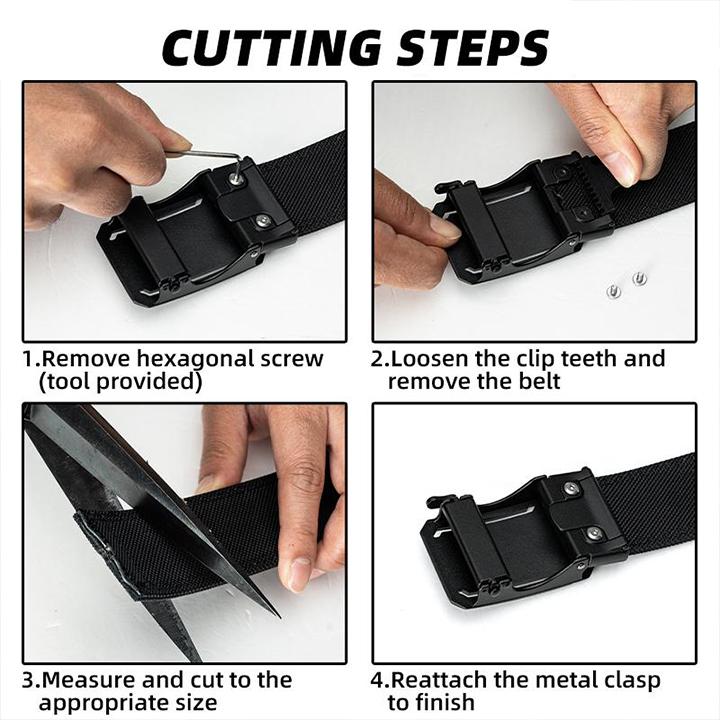 CUTTING STEPS

1.Remove hexagonal screw (tool provided)

2.Loosen the clip teeth and remove the belt

3.Measure and cut to the appropriate size

4.Reattach the metal clasp to finish