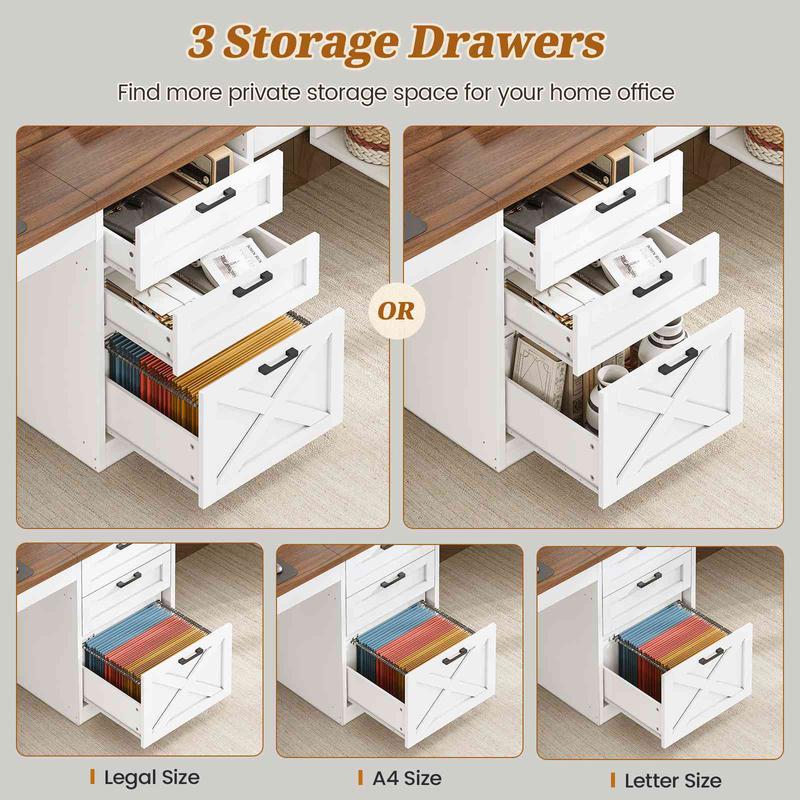 3 Storage Drawers

Find more private storage space for your home office

OR

Legal Size

A4 Size

Letter Size