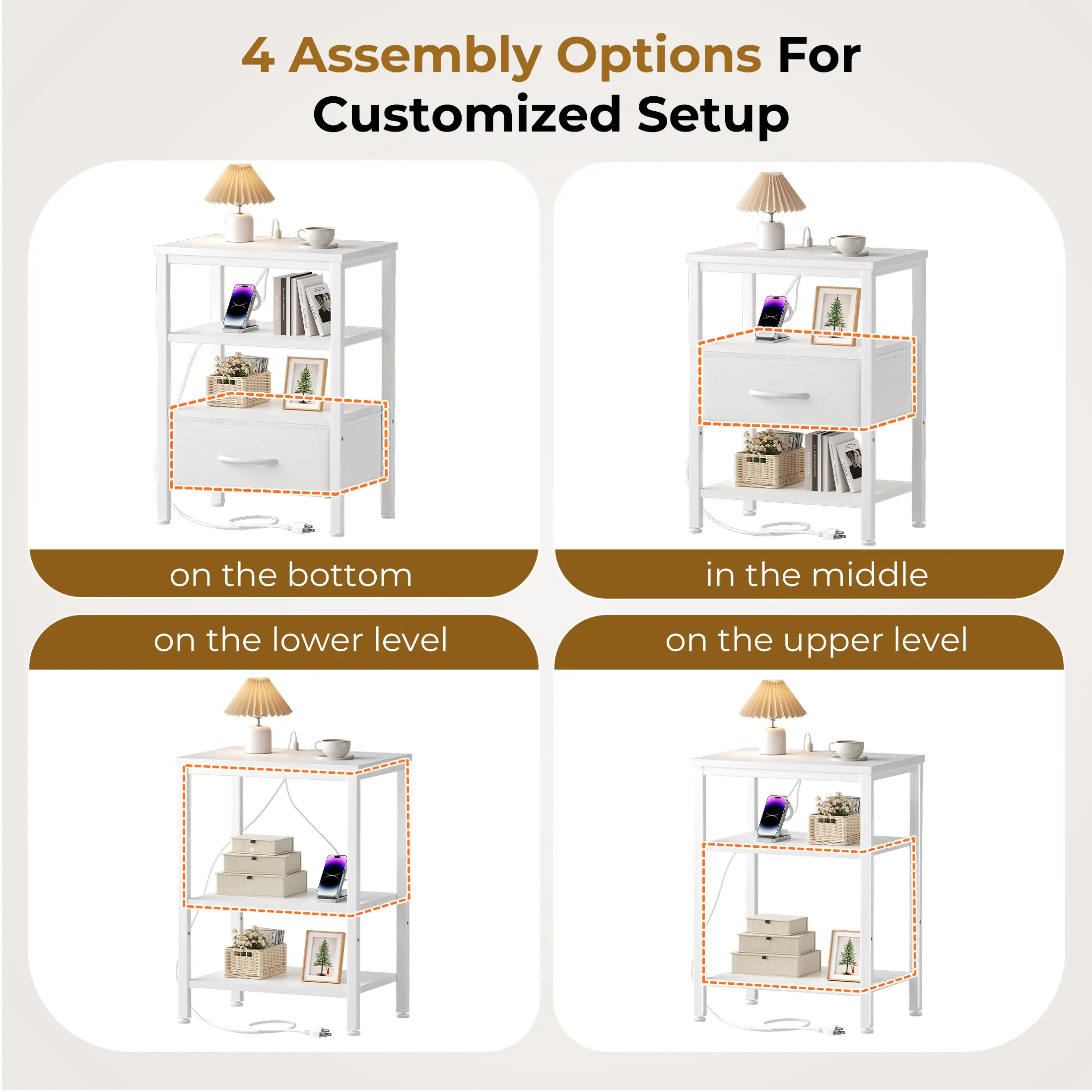 4 Assembly Options For Customized Setup

on the bottom

in the middle

on the lower level

on the upper level