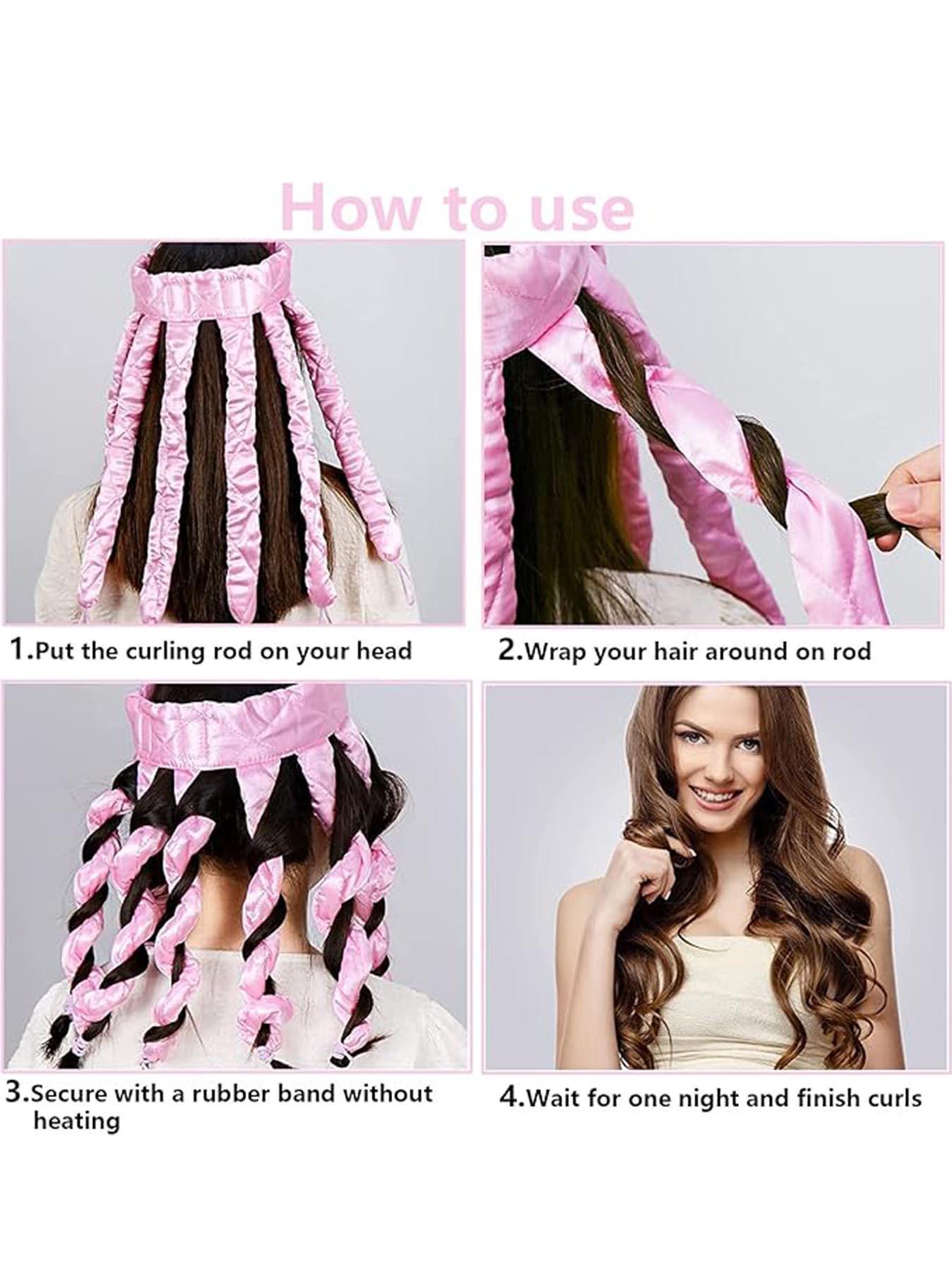 How to use

1.Put the curling rod on your head

2.Wrap your hair around on rod

3.Secure with a rubber band without heating

4.Wait for one night and finish curls