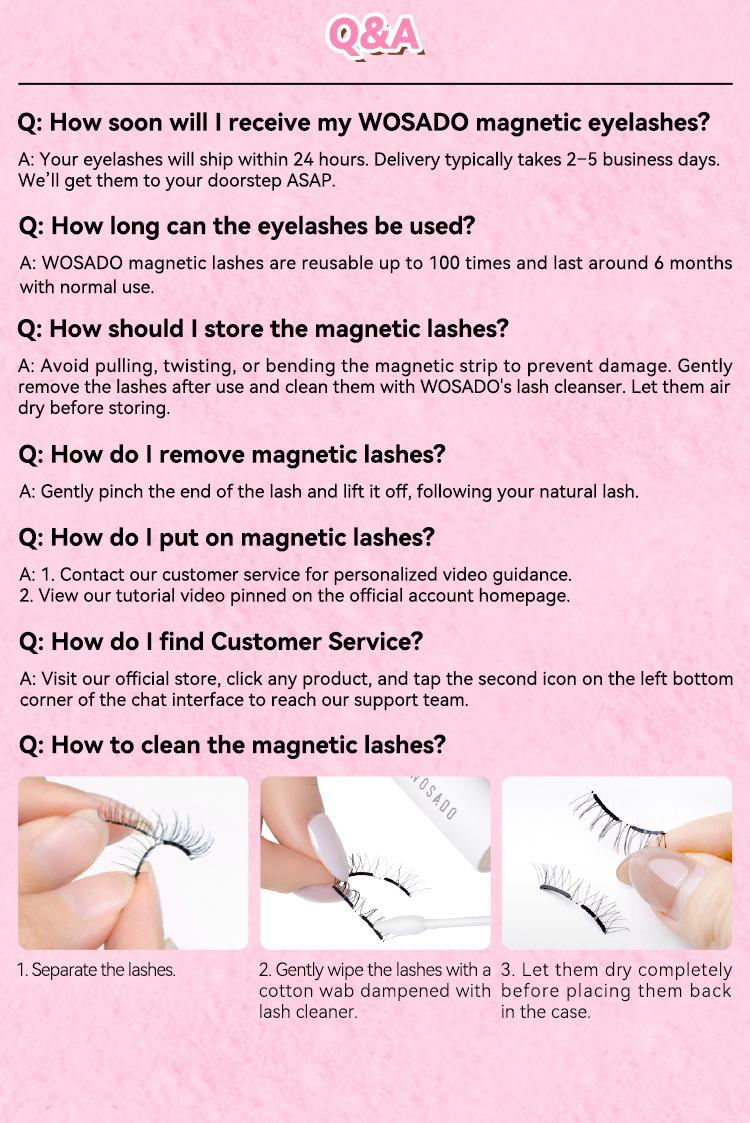 Q&A

Q: How soon will I receive my WOSADO magnetic eyelashes?

A: Your eyelashes will ship within 24 hours. Delivery typically takes 2–5 business days. We'll get them to your doorstep ASAP.

Q: How long can the eyelashes be used?

A: WOSADO magnetic lashes are reusable up to 100 times and last around 6 months with normal use.

Q: How should I store the magnetic lashes?

A: Avoid pulling, twisting, or bending the magnetic strip to prevent damage. Gently remove the lashes after use and clean them with WOSADO's lash cleanser. Let them air dry before storing.

Q: How do I remove magnetic lashes?

A: Gently pinch the end of the lash and lift it off, following your natural lash.

Q: How do I put on magnetic lashes?

A: 1. Contact our customer service for personalized video guidance.
2. View our tutorial video pinned on the official account homepage.

Q: How do I find Customer Service?

A: Visit our official store, click any product, and tap the second icon on the left bottom corner of the chat interface to reach our support team.

Q: How to clean the magnetic lashes?

WOSADO

1. Separate the lashes.

2. Gently wipe the lashes with a cotton wab dampened with lash cleaner.

3. Let them dry completely before placing them back in the case.