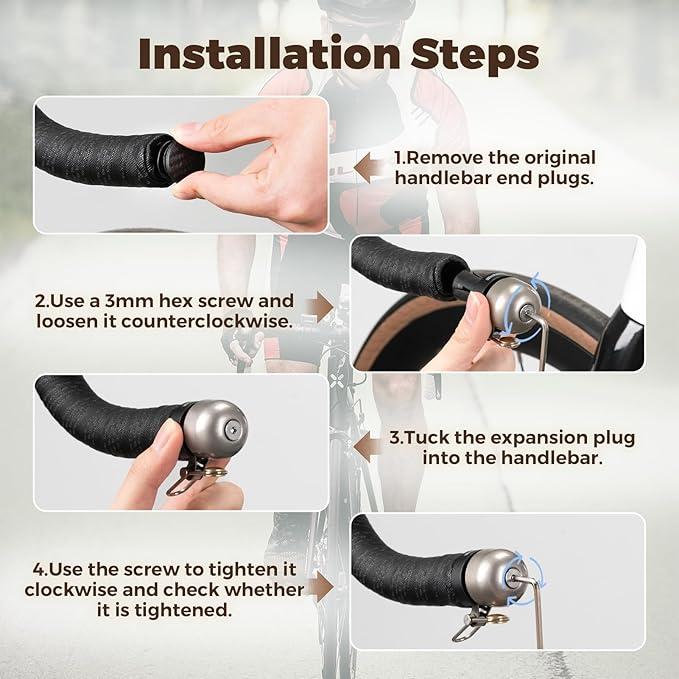 Installation Steps

1.Remove the original handlebar end plugs.

2.Use a 3mm hex screw and loosen it counterclockwise.

3.Tuck the expansion plug into the handlebar.

4.Use the screw to tighten it clockwise and check whether it is tightened.