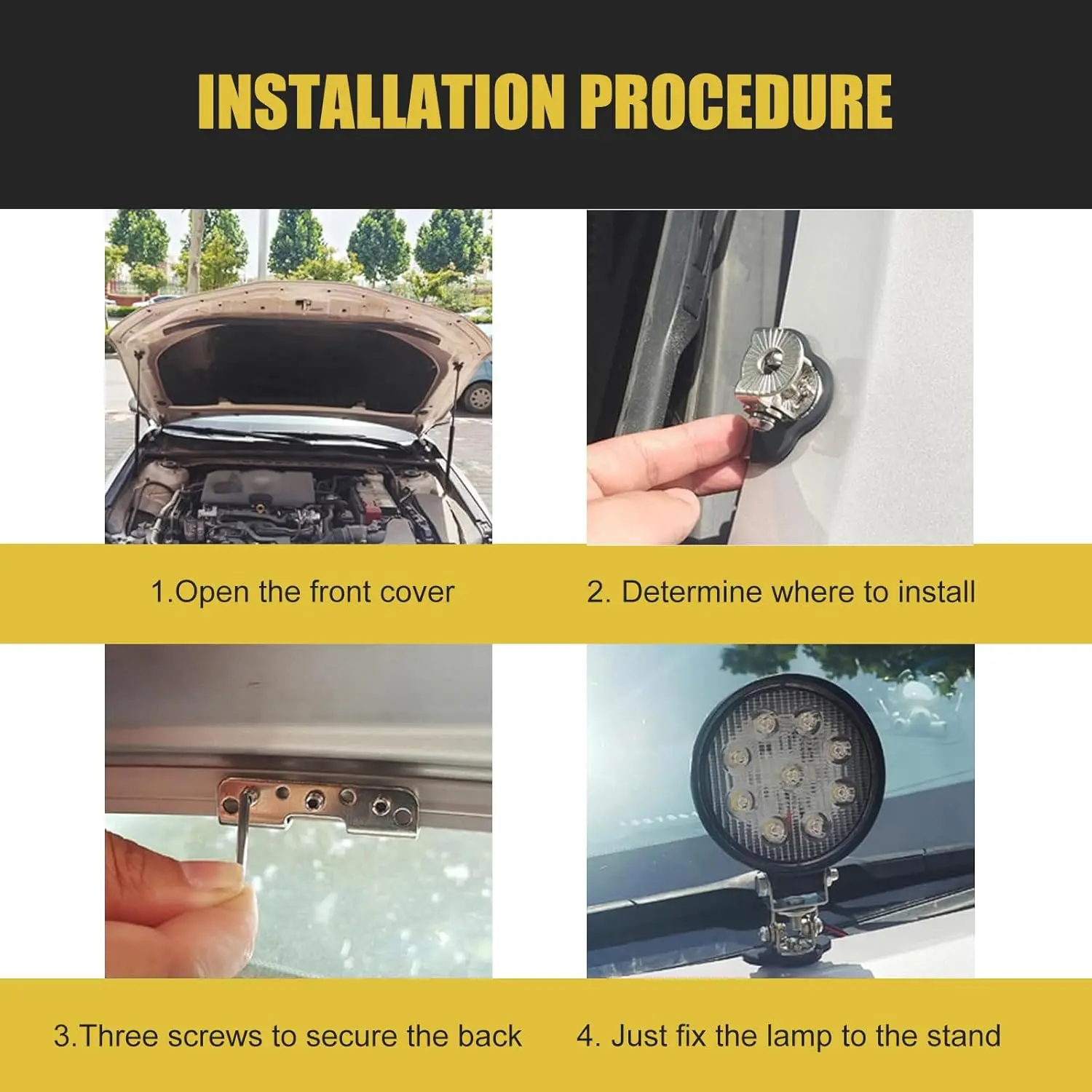 INSTALLATION PROCEDURE

1.Open the front cover

2. Determine where to install

3.Three screws to secure the back

4. Just fix the lamp to the stand