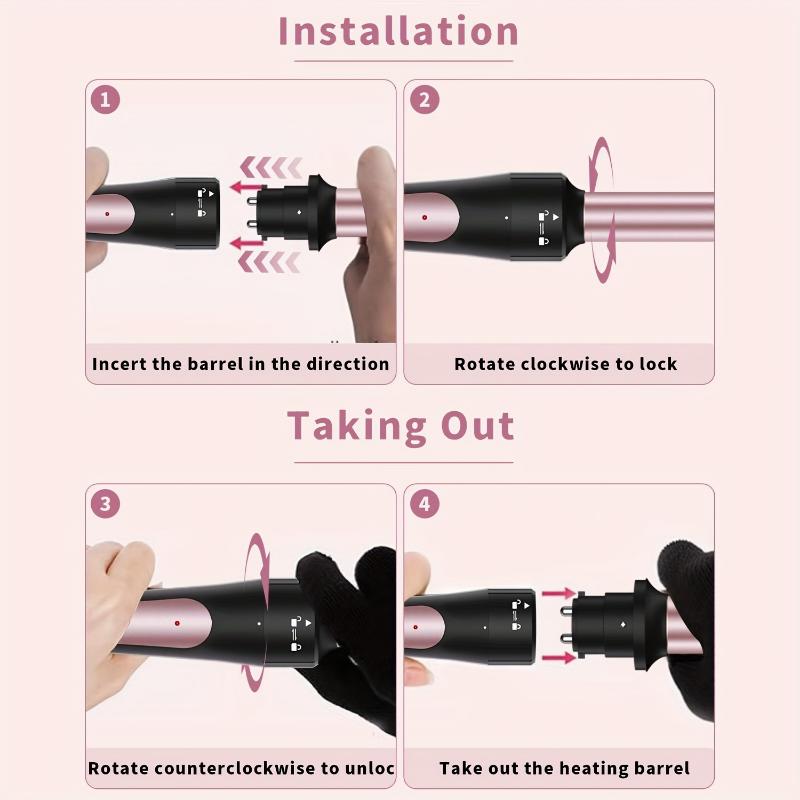 Installation

1

Incert the barrel in the direction

2

Rotate clockwise to lock

Taking Out

3

Rotate counterclockwise to unloc

4

Take out the heating barrel