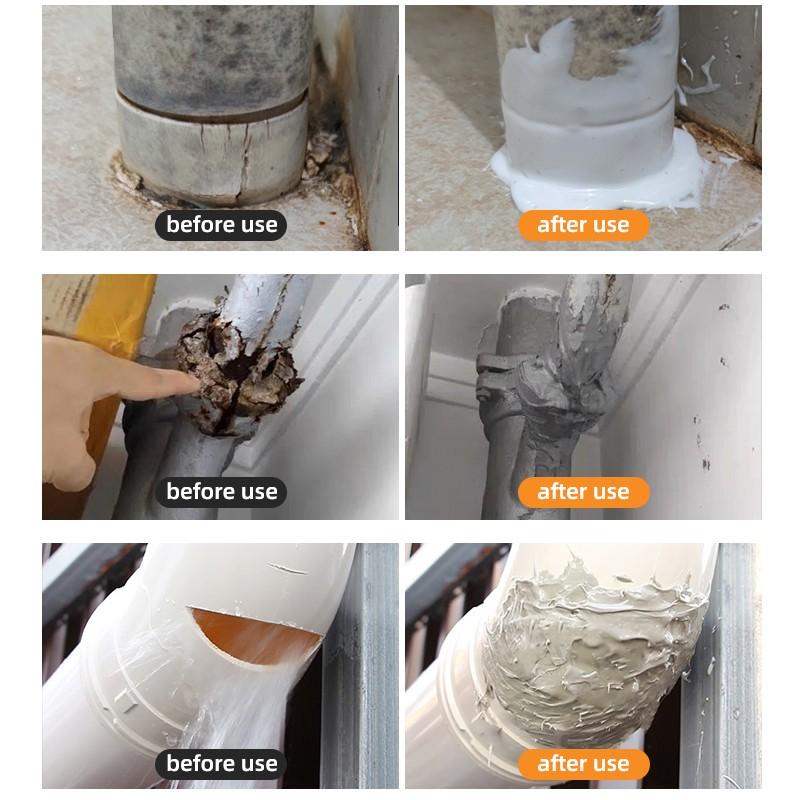 before use

after use

before use

after use

before use

after use