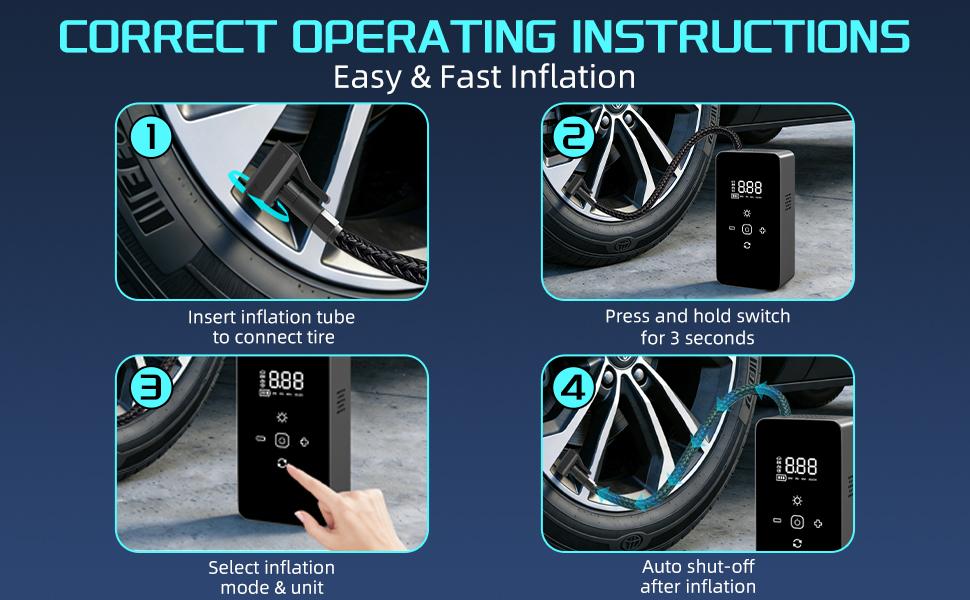 CORRECT OPERATING INSTRUCTIONS
Easy & Fast Inflation

1
Insert inflation tube to connect tire

2
888
Press and hold switch for 3 seconds

3
888
Select inflation mode & unit

4
888
Auto shut-off after inflation