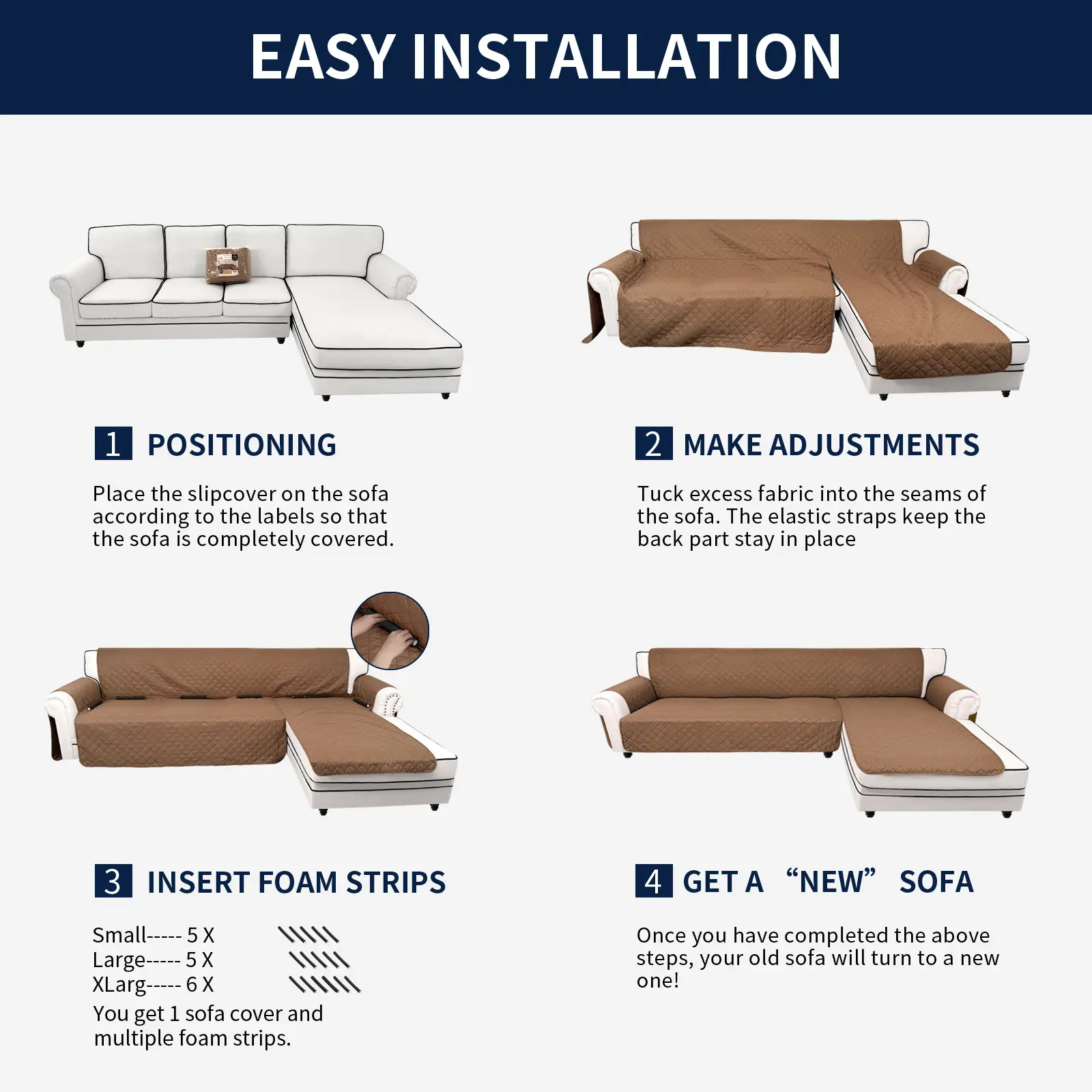 EASY INSTALLATION

1 POSITIONING

Place the slipcover on the sofa according to the labels so that the sofa is completely covered.

2 MAKE ADJUSTMENTS

Tuck excess fabric into the seams of the sofa. The elastic straps keep the back part stay in place

3 INSERT FOAM STRIPS

Small----- 5 X
Large----- 5 X
XLarg----- 6 X
You get 1 sofa cover and multiple foam strips.

4 GET A “NEW” SOFA

Once you have completed the above steps, your old sofa will turn to a new one!