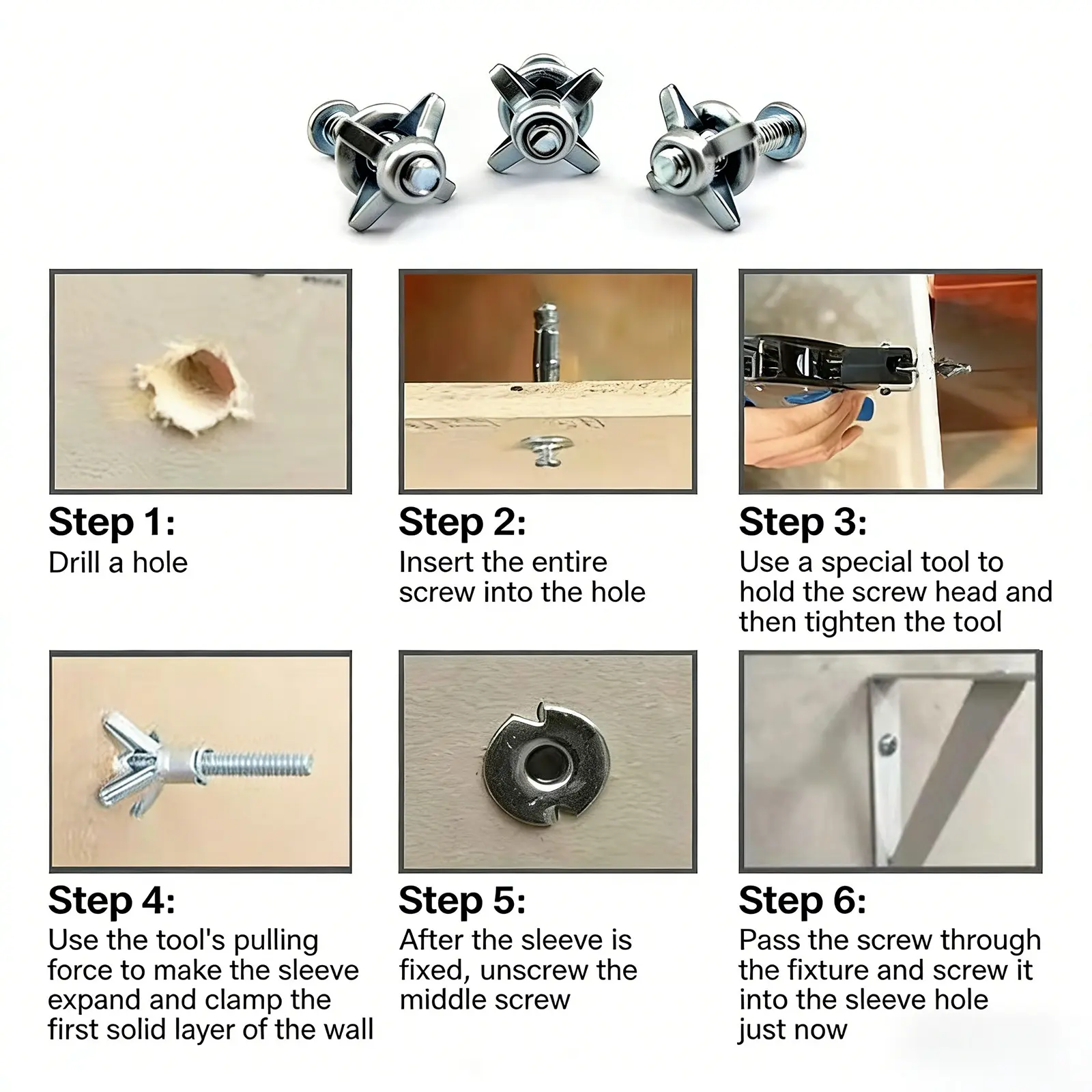 Step 1:
Drill a hole

Step 2:
Insert the entire screw into the hole

Step 3:
Use a special tool to hold the screw head and then tighten the tool

Step 4:
Use the tool's pulling force to make the sleeve expand and clamp the first solid layer of the wall

Step 5:
After the sleeve is fixed, unscrew the middle screw

Step 6:
Pass the screw through the fixture and screw it into the sleeve hole just now