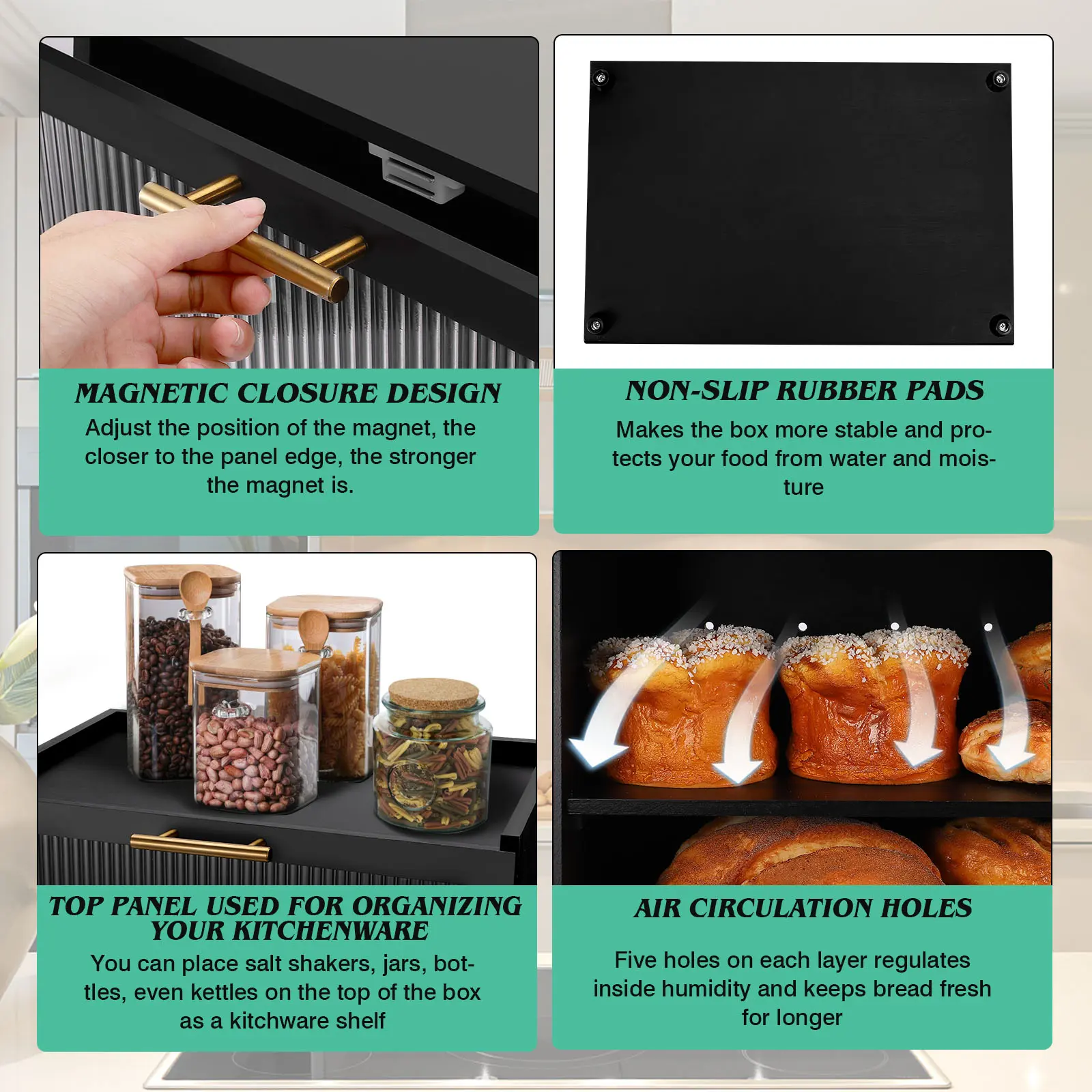 MAGNETIC CLOSURE DESIGN

Adjust the position of the magnet, the closer to the panel edge, the stronger the magnet is.

NON-SLIP RUBBER PADS

Makes the box more stable and protects your food from water and moisture

TOP PANEL USED FOR ORGANIZING YOUR KITCHENWARE

You can place salt shakers, jars, bottles, even kettles on the top of the box as a kitchware shelf

AIR CIRCULATION HOLES

Five holes on each layer regulates inside humidity and keeps bread fresh for longer