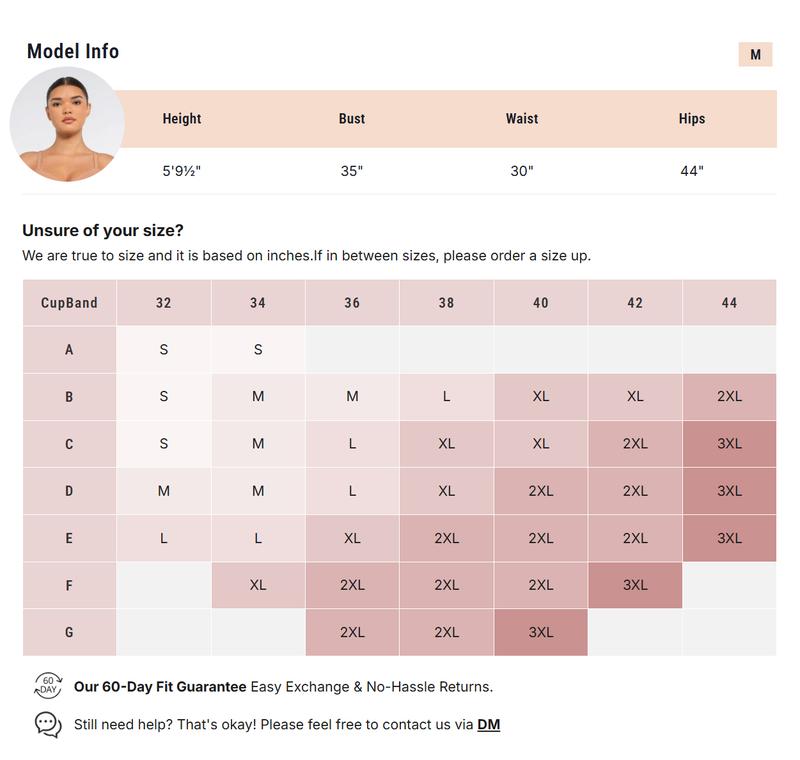 Model Info

M

| Height | Bust | Waist | Hips |
|---|---|---|---|
| 5'9½" | 35" | 30" | 44" |

Unsure of your size?

We are true to size and it is based on inches.If in between sizes, please order a size up.

| CupBand | 32 | 34 | 36 | 38 | 40 | 42 | 44 |
|---|---|---|---|---|---|---|---|
| A | S | S | | | | | |
| B | S | M | M | L | XL | XL | 2XL |
| C | S | M | L | XL | XL | 2XL | 3XL |
| D | M | M | L | XL | 2XL | 2XL | 3XL |
| E | L | L | XL | 2XL | 2XL | 2XL | 3XL |
| F | | XL | 2XL | 2XL | 2XL | 3XL | |
| G | | | 2XL | 2XL | 3XL | | |

60 DAY

Our 60-Day Fit Guarantee Easy Exchange & No-Hassle Returns.

Still need help? That's okay! Please feel free to contact us via DM