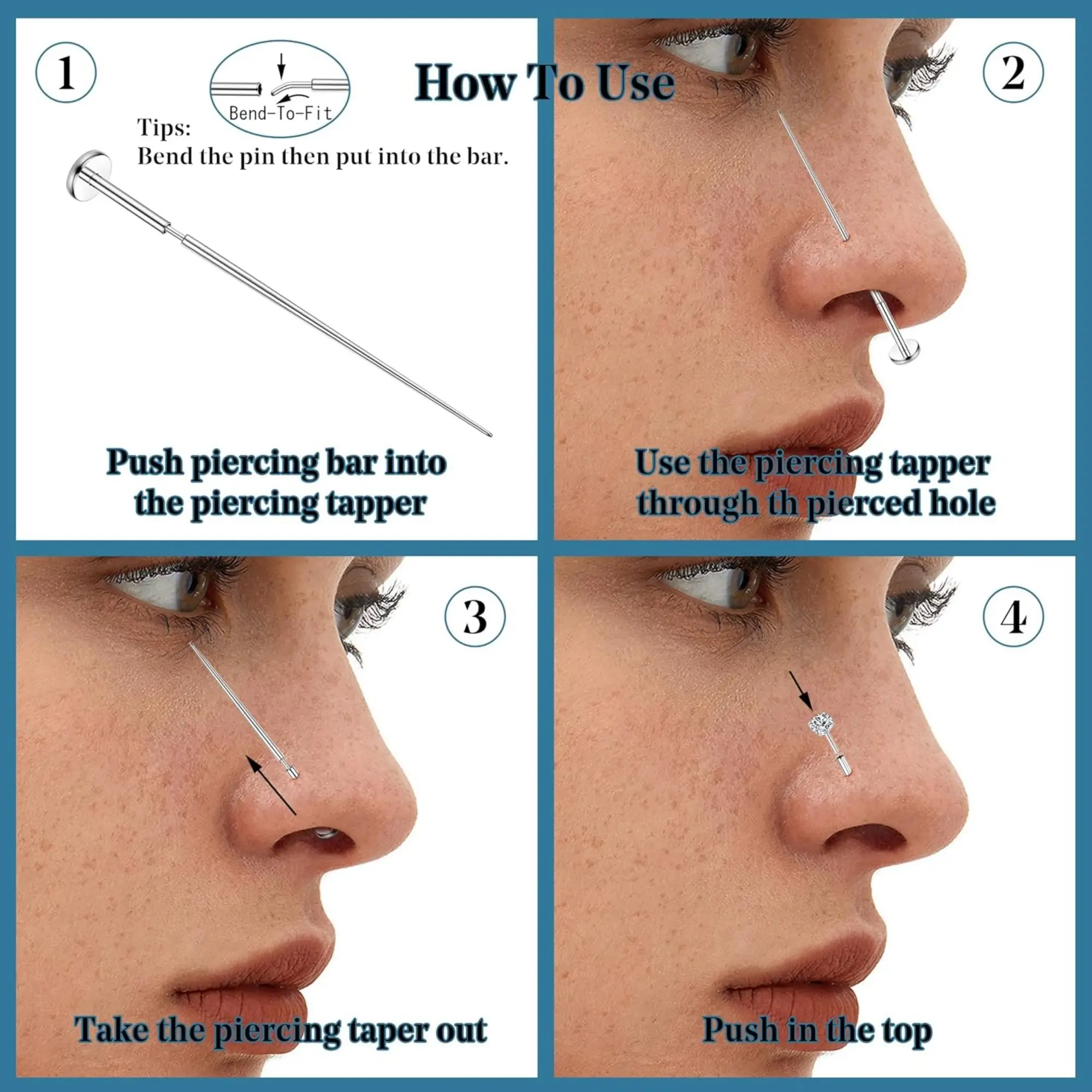 How To Use

1

Bend-To-Fit

Tips:
Bend the pin then put into the bar.

Push piercing bar into the piercing tapper

2

Use the piercing tapper through th pierced hole

3

Take the piercing taper out

4

Push in the top