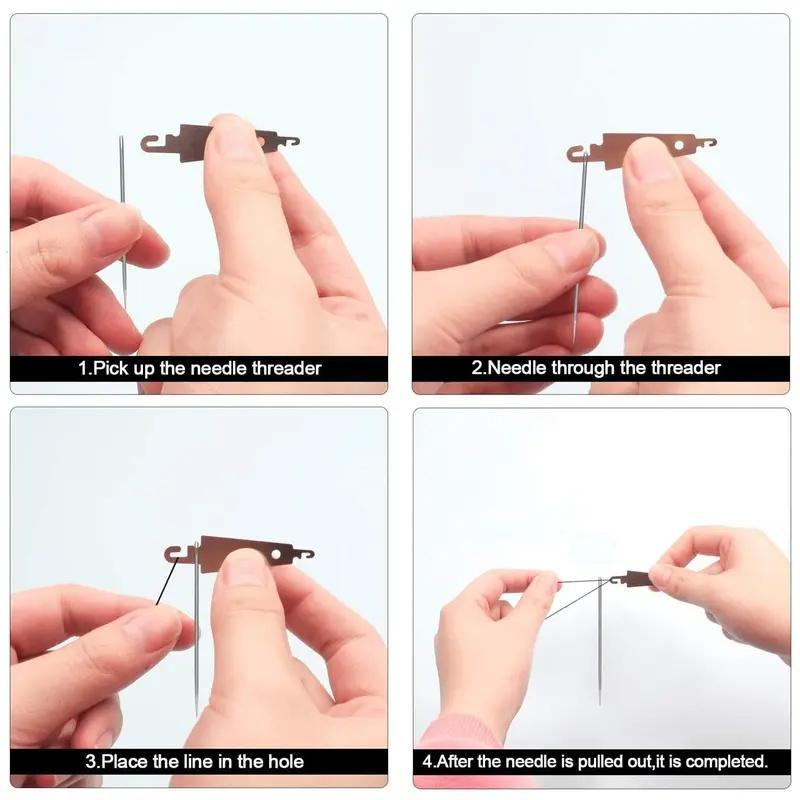 1.Pick up the needle threader

2.Needle through the threader

3.Place the line in the hole

4.After the needle is pulled out,it is completed.