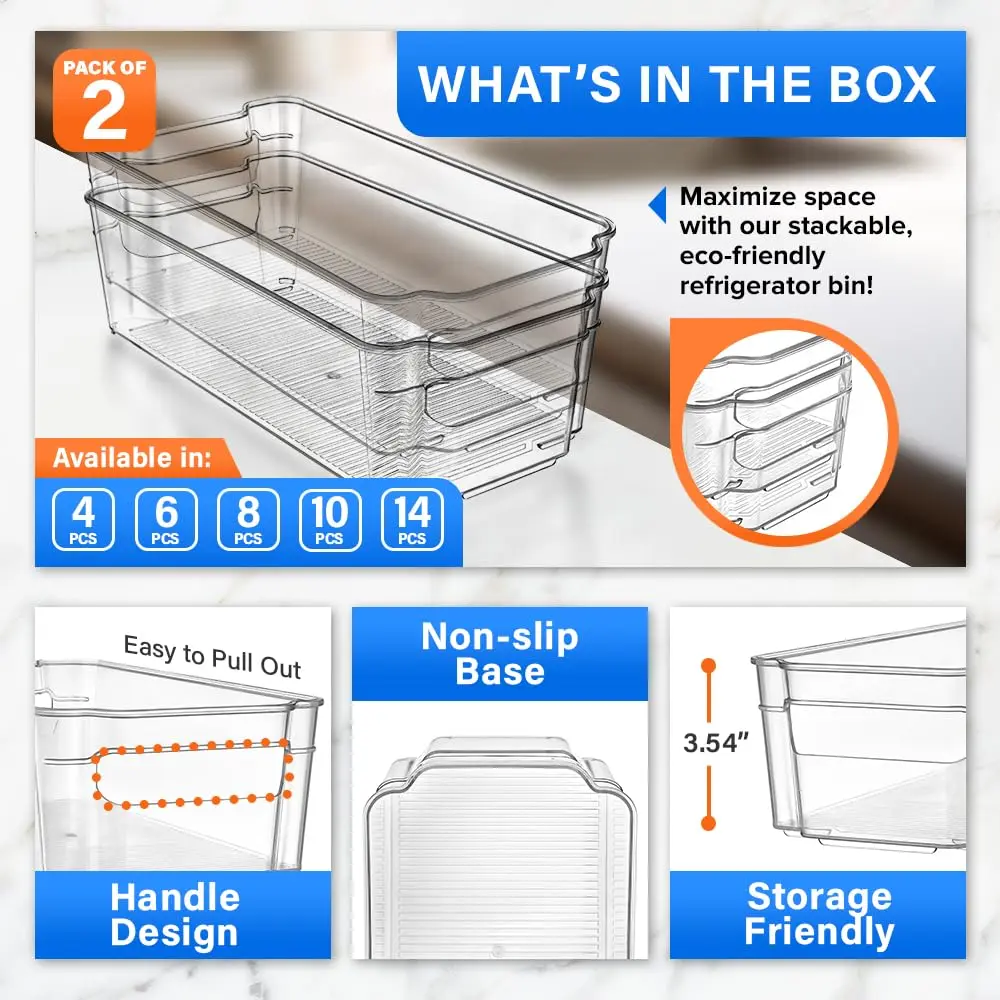 PACK OF 2

WHAT'S IN THE BOX

Maximize space with our stackable, eco-friendly refrigerator bin!

Available in:

4 PCS
6 PCS
8 PCS
10 PCS
14 PCS

Easy to Pull Out

Handle Design

Non-slip Base

3.54"

Storage Friendly