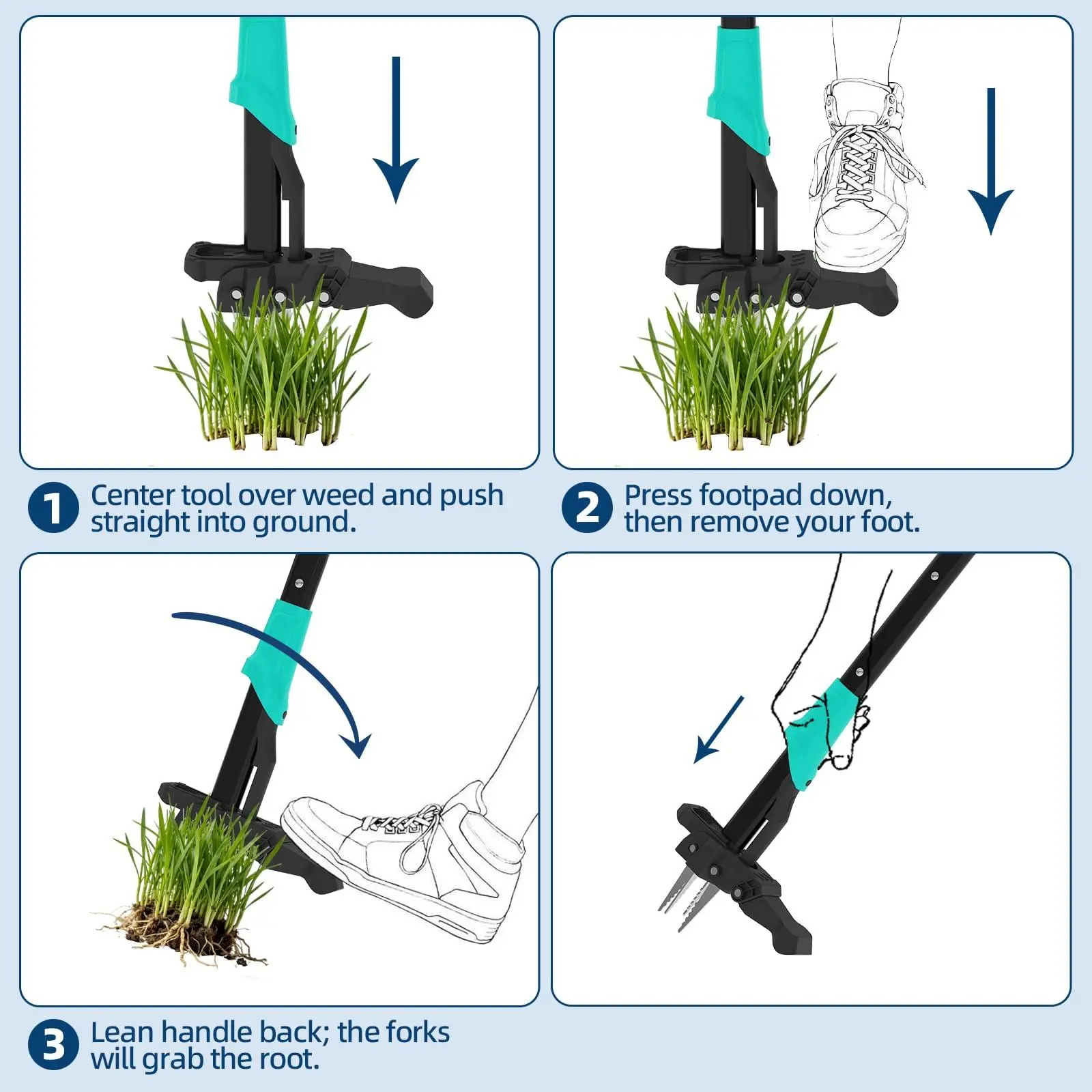 1 Center tool over weed and push straight into ground.

2 Press footpad down, then remove your foot.

3 Lean handle back; the forks will grab the root.