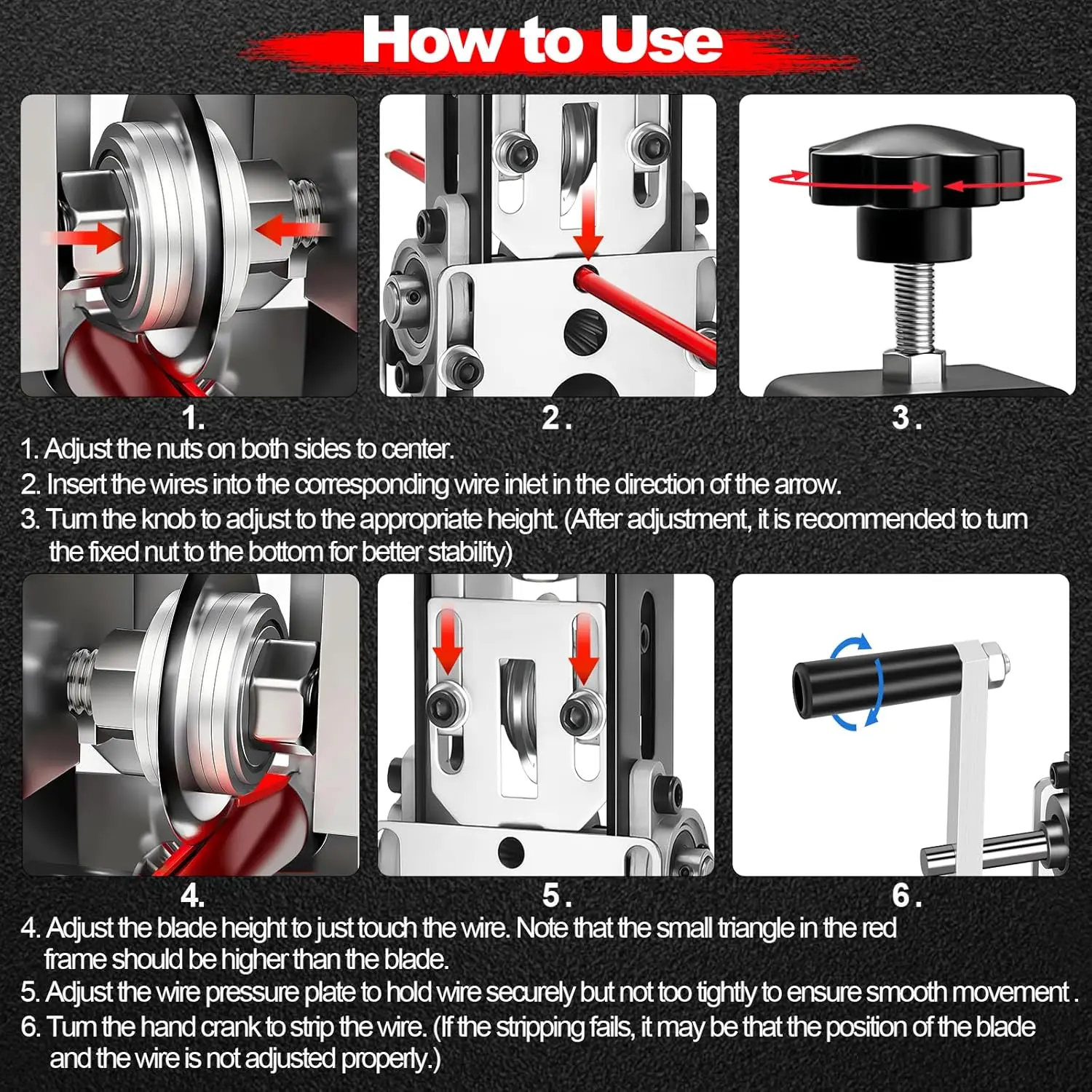 How to Use

1.

2.

3.

1. Adjust the nuts on both sides to center.
2. Insert the wires into the corresponding wire inlet in the direction of the arrow.
3. Turn the knob to adjust to the appropriate height. (After adjustment, it is recommended to turn the fixed nut to the bottom for better stability)

4.

5.

6.

4. Adjust the blade height to just touch the wire. Note that the small triangle in the red frame should be higher than the blade.
5. Adjust the wire pressure plate to hold wire securely but not too tightly to ensure smooth movement .
6. Turn the hand crank to strip the wire. (If the stripping fails, it may be that the position of the blade and the wire is not adjusted properly.)