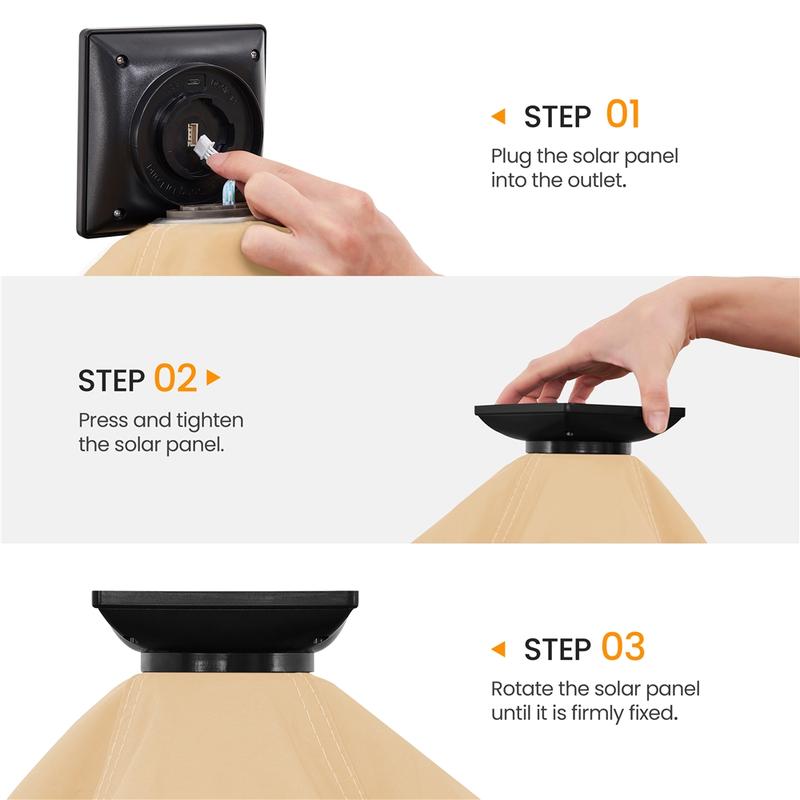 STEP 01
Plug the solar panel into the outlet.

STEP 02
Press and tighten the solar panel.

STEP 03
Rotate the solar panel until it is firmly fixed.