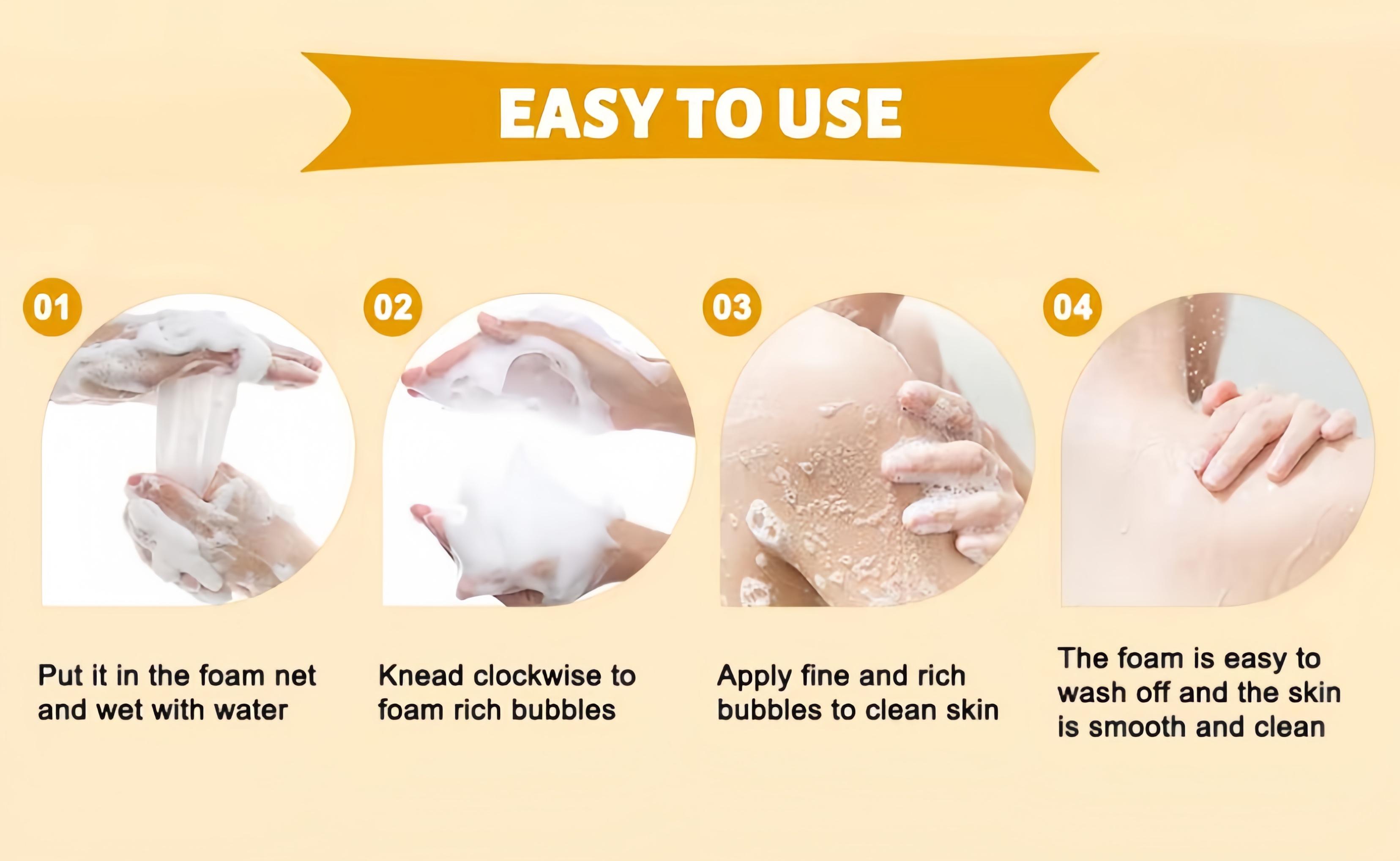 EASY TO USE

01

Put it in the foam net and wet with water

02

Knead clockwise to foam rich bubbles

03

Apply fine and rich bubbles to clean skin

04

The foam is easy to wash off and the skin is smooth and clean