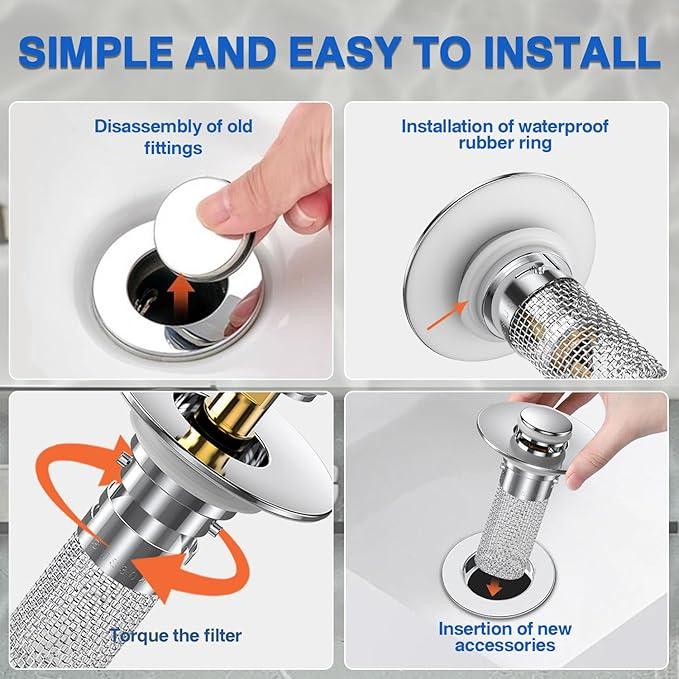 SIMPLE AND EASY TO INSTALL

Disassembly of old fittings

Installation of waterproof rubber ring

Torque the filter

Insertion of new accessories