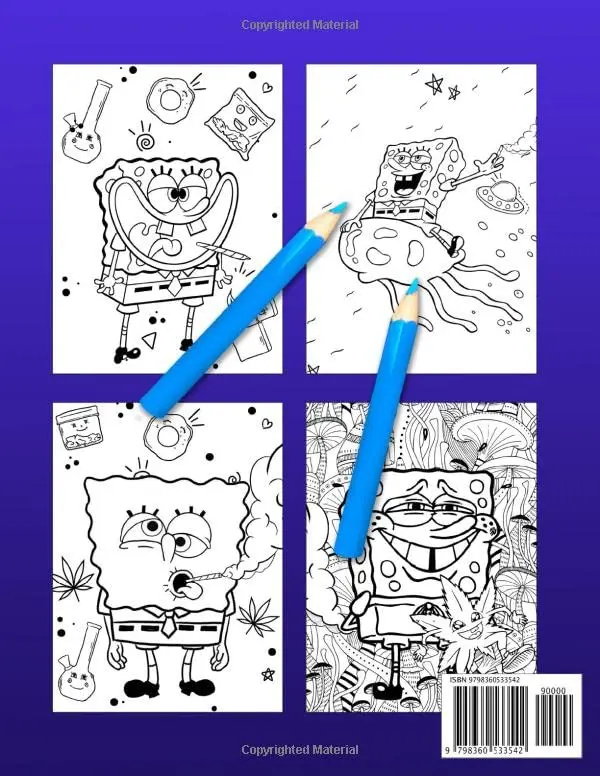 Copyrighted Material

ISBN 9798360533542

90000

9 798360 533542

Copyrighted Material